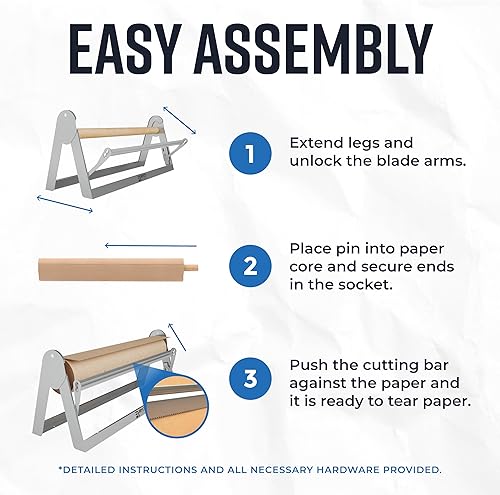 EASY ASSEMBLY

1 Extend legs and unlock the blade arms.

2 Place pin into paper core and secure ends in the socket.

3 Push the cutting bar against the paper and it is ready to tear paper.

*DETAILED INSTRUCTIONS AND ALL NECESSARY HARDWARE PROVIDED.