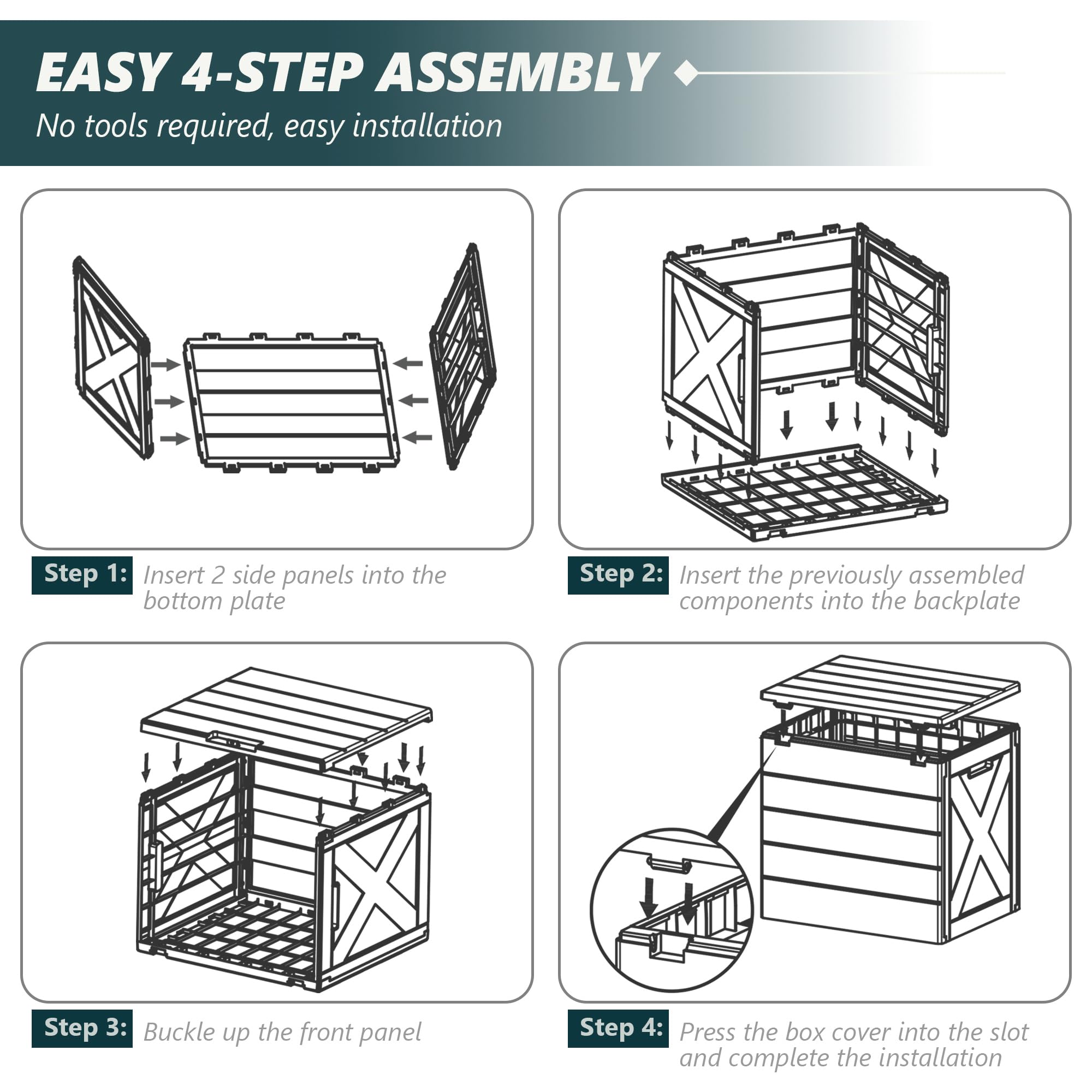 EASY 4-STEP ASSEMBLY

No tools required, easy installation

Step 1: Insert 2 side panels into the bottom plate

Step 2: Insert the previously assembled components into the backplate

Step 3: Buckle up the front panel

Step 4: Press the box cover into the slot and complete the installation