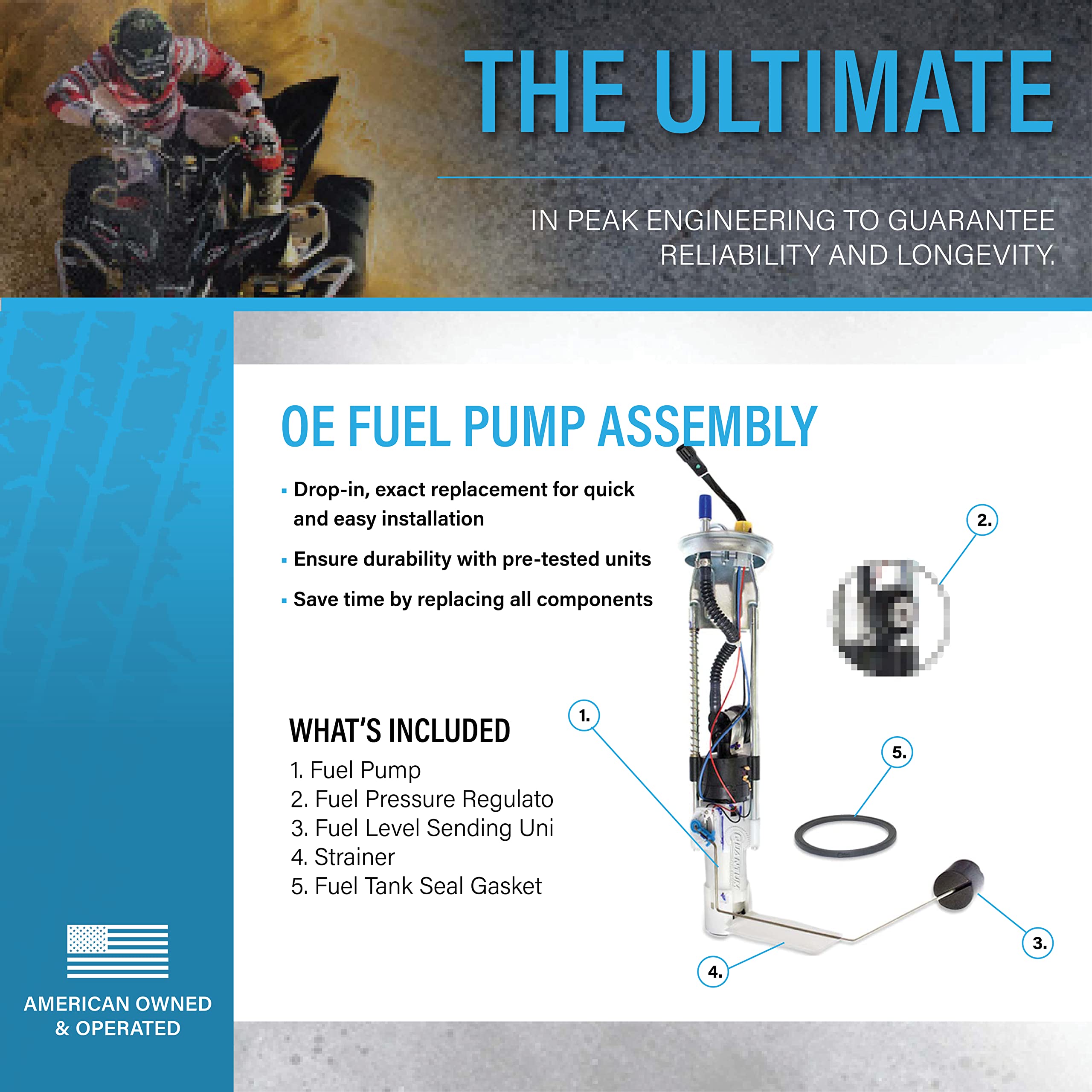 THE ULTIMATE

IN PEAK ENGINEERING TO GUARANTEE RELIABILITY AND LONGEVITY.

OE FUEL PUMP ASSEMBLY

▪ Drop-in, exact replacement for quick and easy installation

▪ Ensure durability with pre-tested units

▪ Save time by replacing all components

WHAT'S INCLUDED

1. Fuel Pump
2. Fuel Pressure Regulato
3. Fuel Level Sending Uni
4. Strainer
5. Fuel Tank Seal Gasket

1.

2.

3.

4.

5.

AMERICAN OWNED & OPERATED