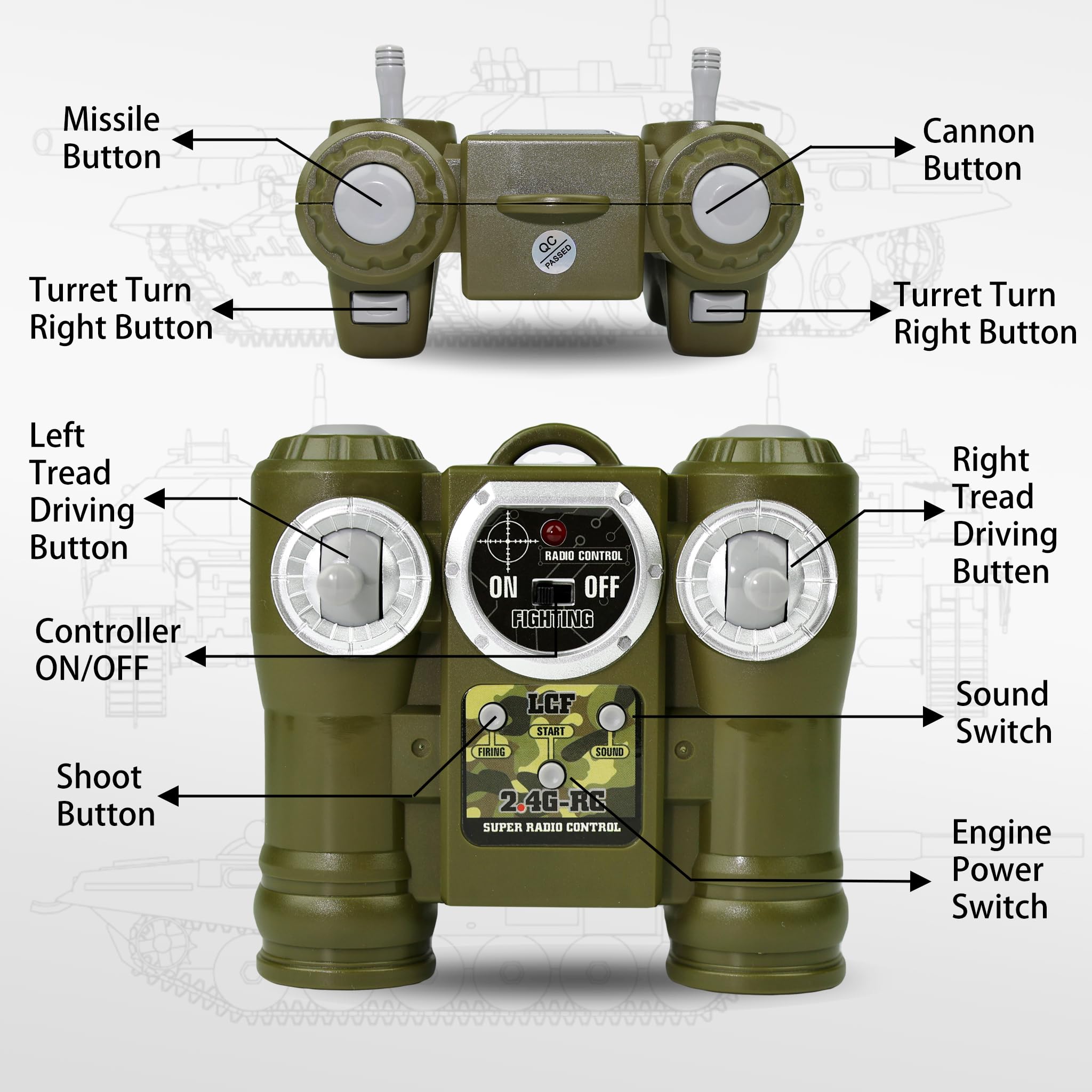 Missile Button

Cannon Button

QC PASSED

Turret Turn Right Button

Turret Turn Right Button

Left Tread Driving Button

Right Tread Driving Butten

RADIO CONTROL

ON OFF

FIGHTING

Controller ON/OFF

LCF

START

FIRING

SOUND

2.4G-RC

SUPER RADIO CONTROL

Sound Switch

Shoot Button

Engine Power Switch