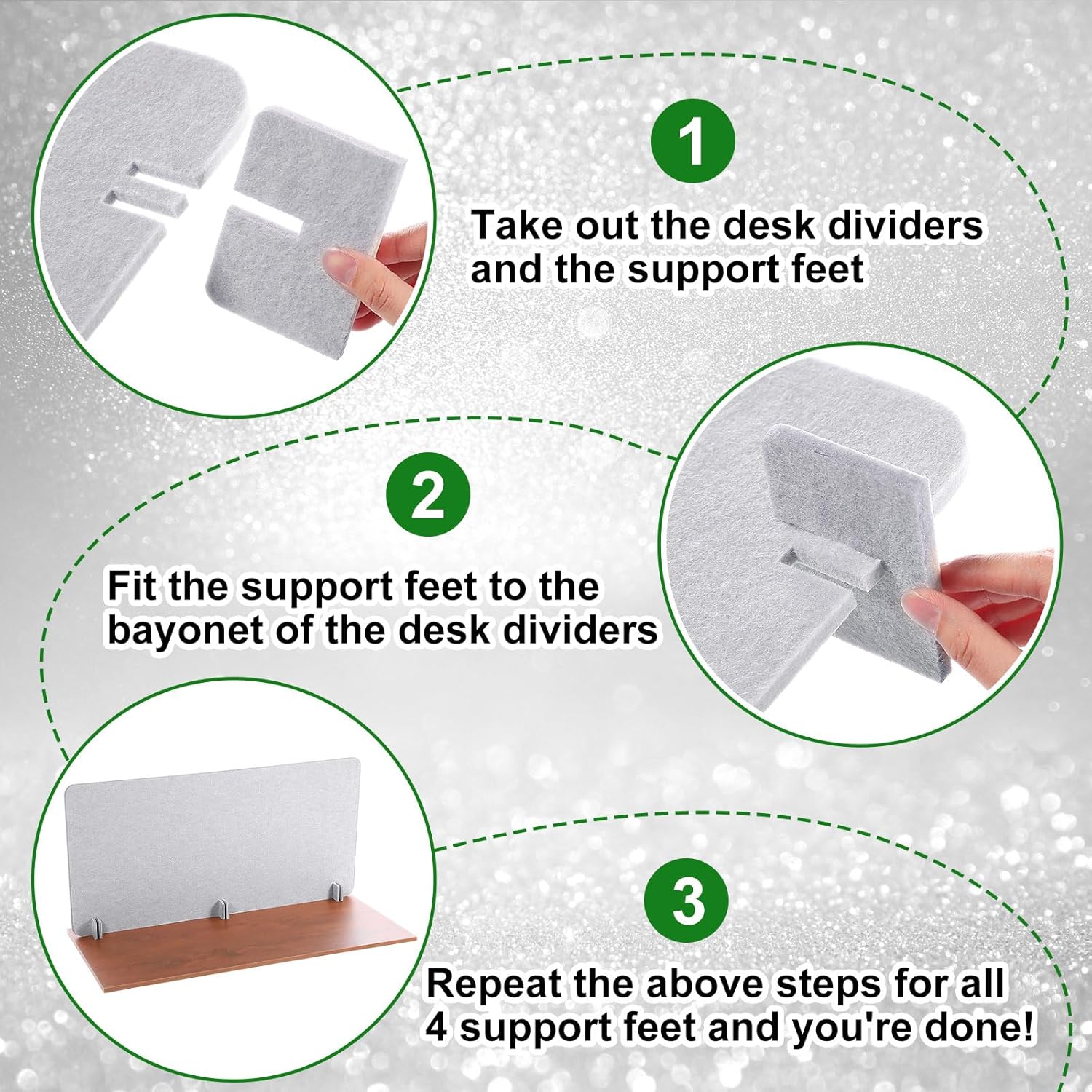 1

Take out the desk dividers and the support feet

2

Fit the support feet to the bayonet of the desk dividers

3

Repeat the above steps for all 4 support feet and you're done!