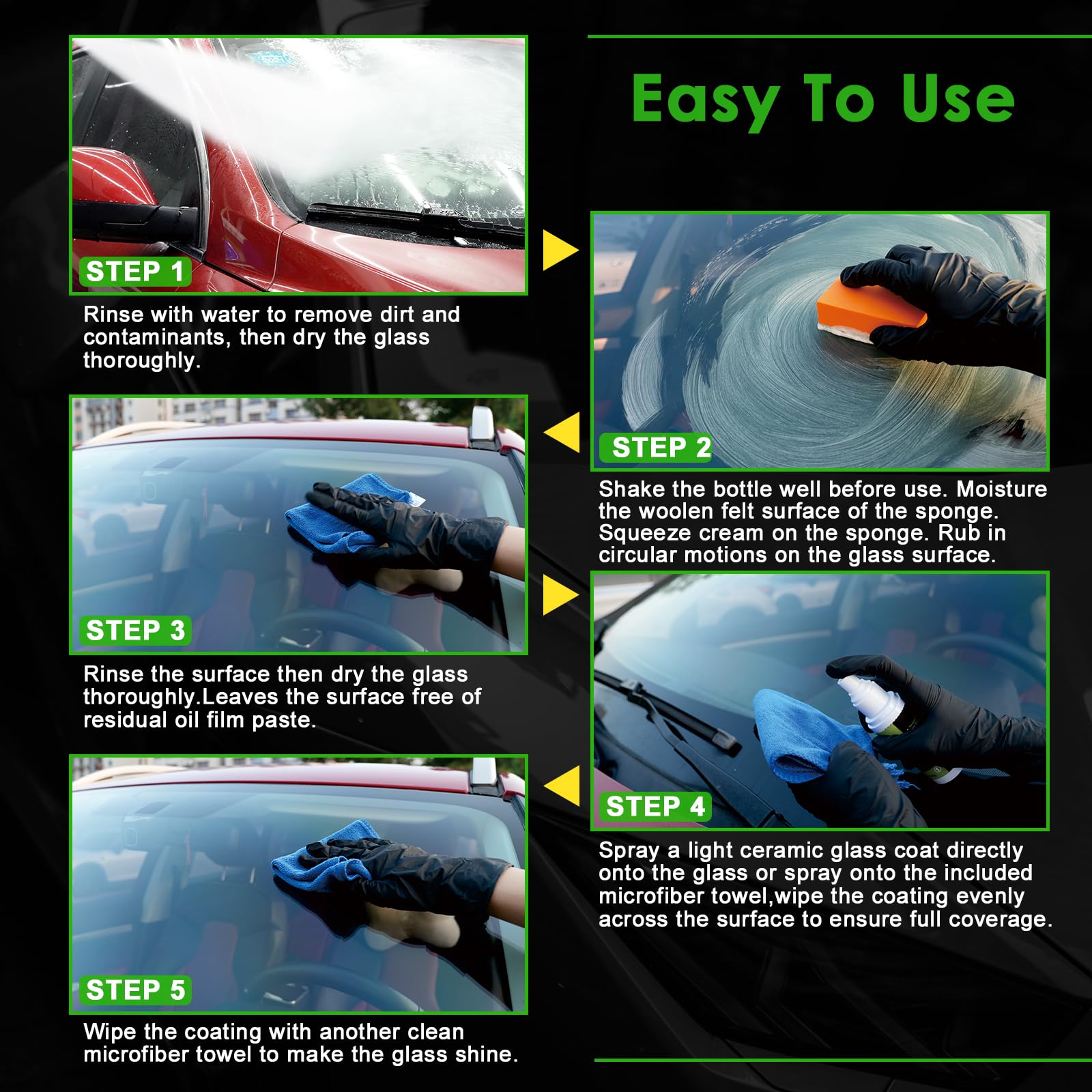 Easy To Use

STEP 1

Rinse with water to remove dirt and contaminants, then dry the glass thoroughly.

STEP 2

Shake the bottle well before use. Moisture the woolen felt surface of the sponge. Squeeze cream on the sponge. Rub in circular motions on the glass surface.

STEP 3

Rinse the surface then dry the glass thoroughly.Leaves the surface free of residual oil film paste.

STEP 4

Spray a light ceramic glass coat directly onto the glass or spray onto the included microfiber towel,wipe the coating evenly across the surface to ensure full coverage.

STEP 5

Wipe the coating with another clean microfiber towel to make the glass shine.