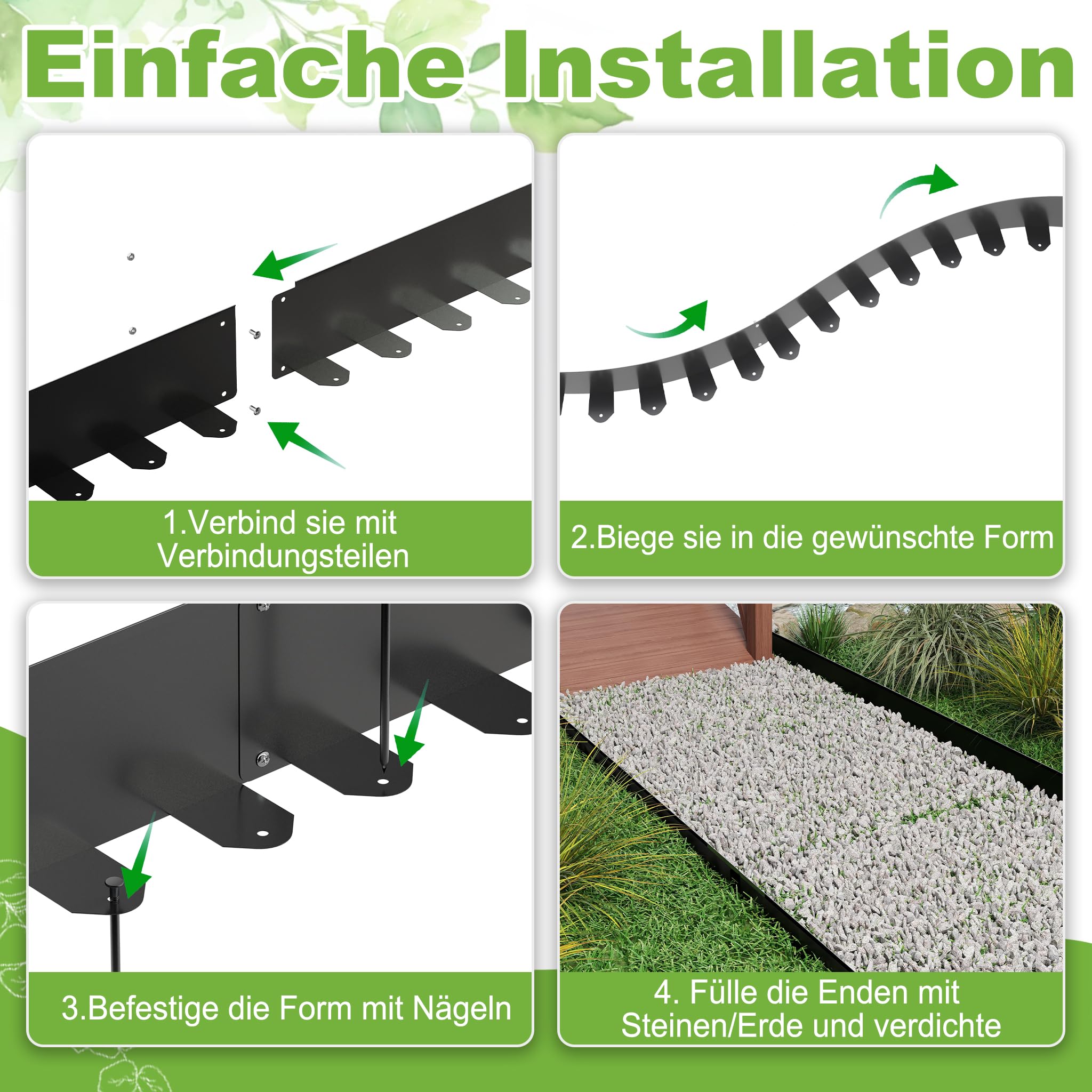 Einfache Installation

1.Verbind sie mit Verbindungsteilen

2.Biege sie in die gewünschte Form

3.Befestige die Form mit Nägeln

4. Fülle die Enden mit Steinen/Erde und verdichte