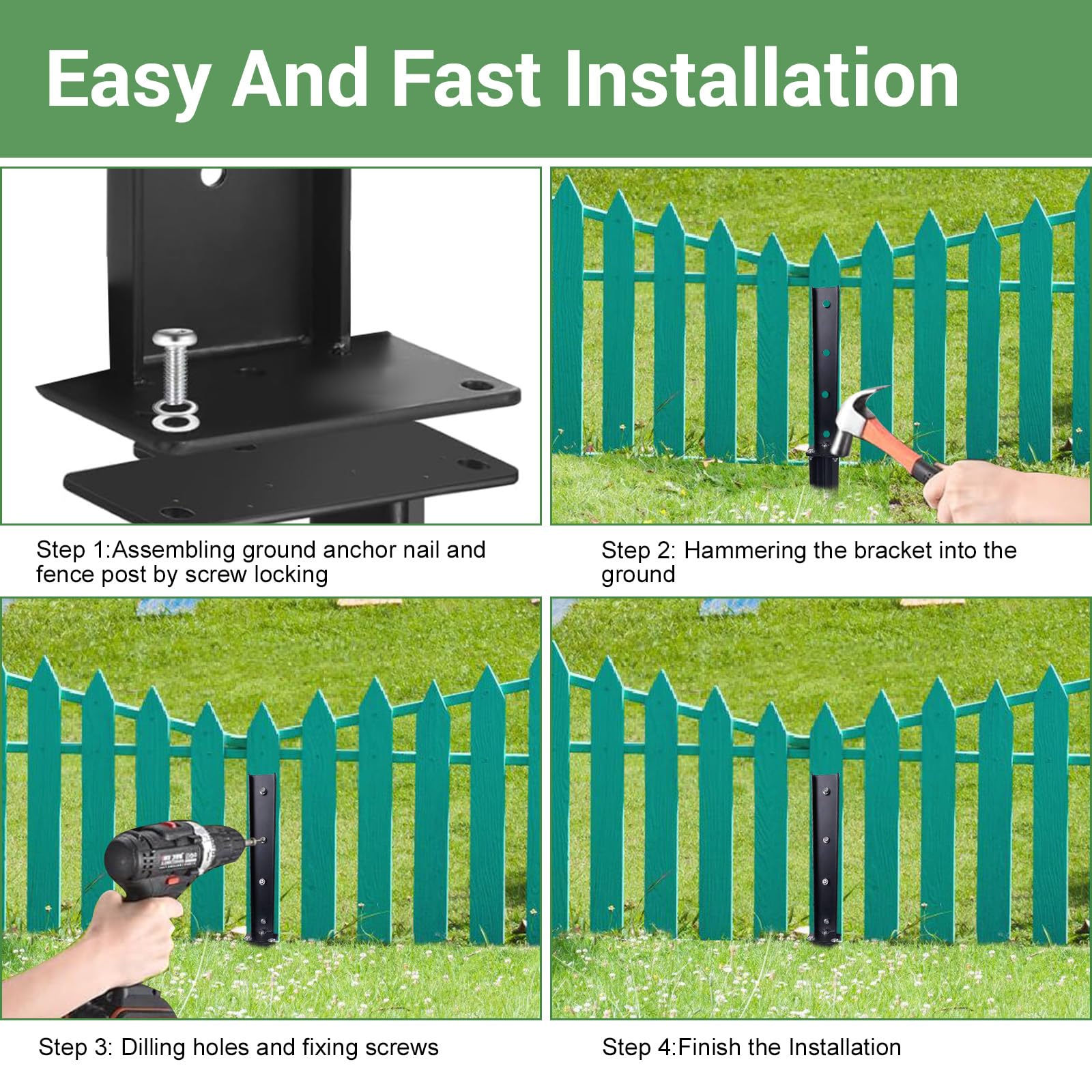 Easy And Fast Installation

Step 1:Assembling ground anchor nail and fence post by screw locking

Step 2: Hammering the bracket into the ground

Step 3: Dilling holes and fixing screws

Step 4:Finish the Installation