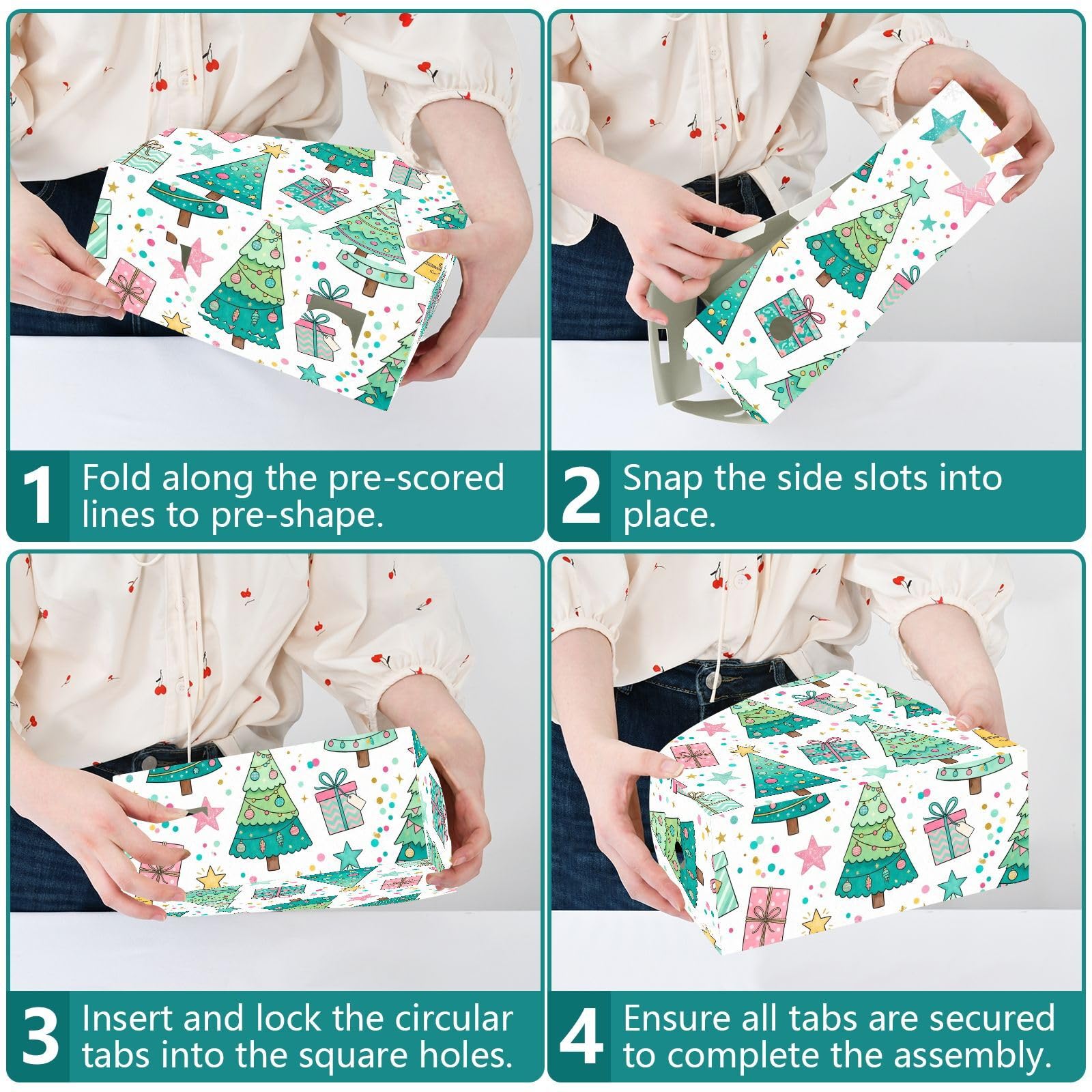 1 Fold along the pre-scored lines to pre-shape.

2 Snap the side slots into place.

3 Insert and lock the circular tabs into the square holes.

4 Ensure all tabs are secured to complete the assembly.