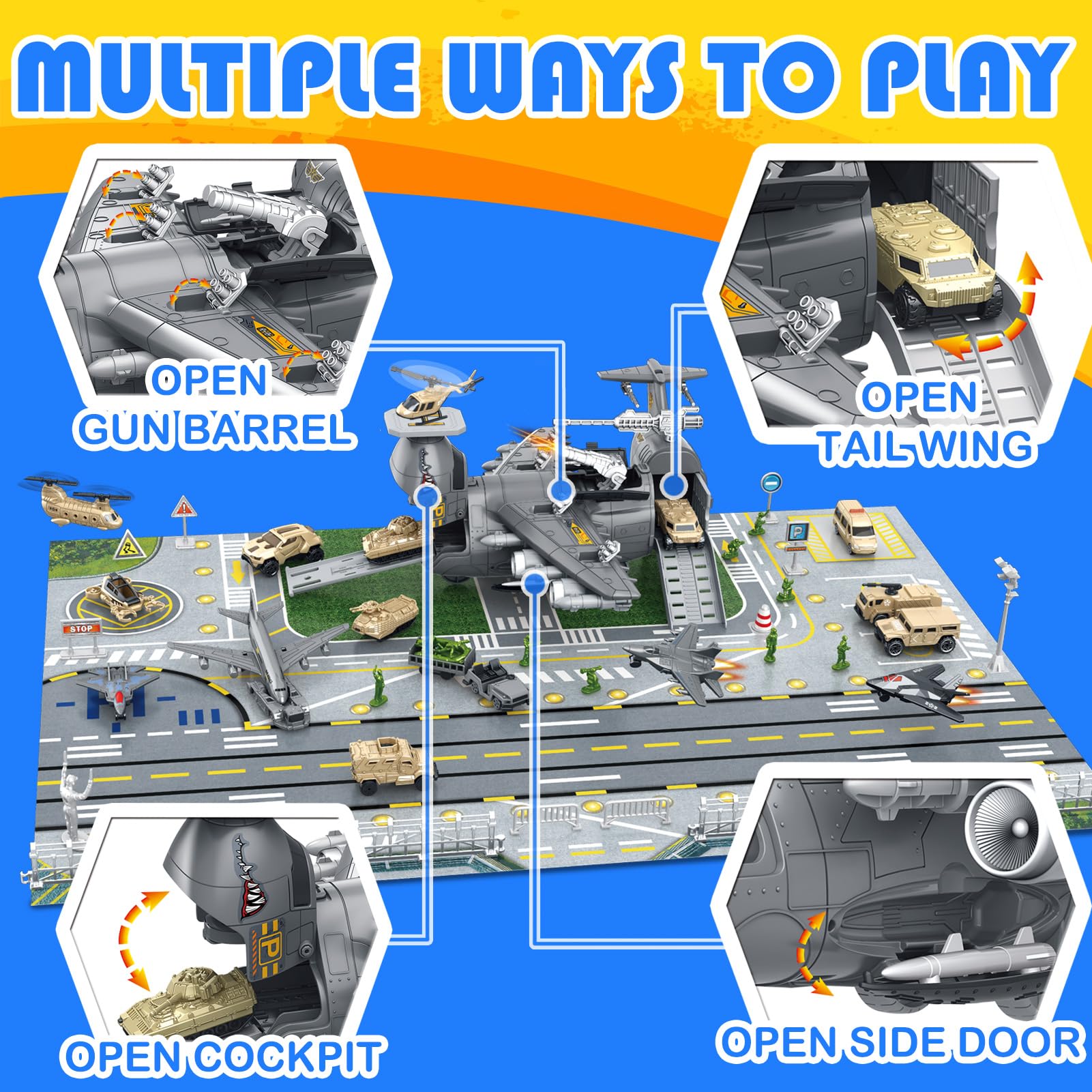 MULTIPLE WAYS TO PLAY

OPEN GUN BARREL

OPEN TAIL WING

STOP

P

P

OPEN COCKPIT

OPEN SIDE DOOR