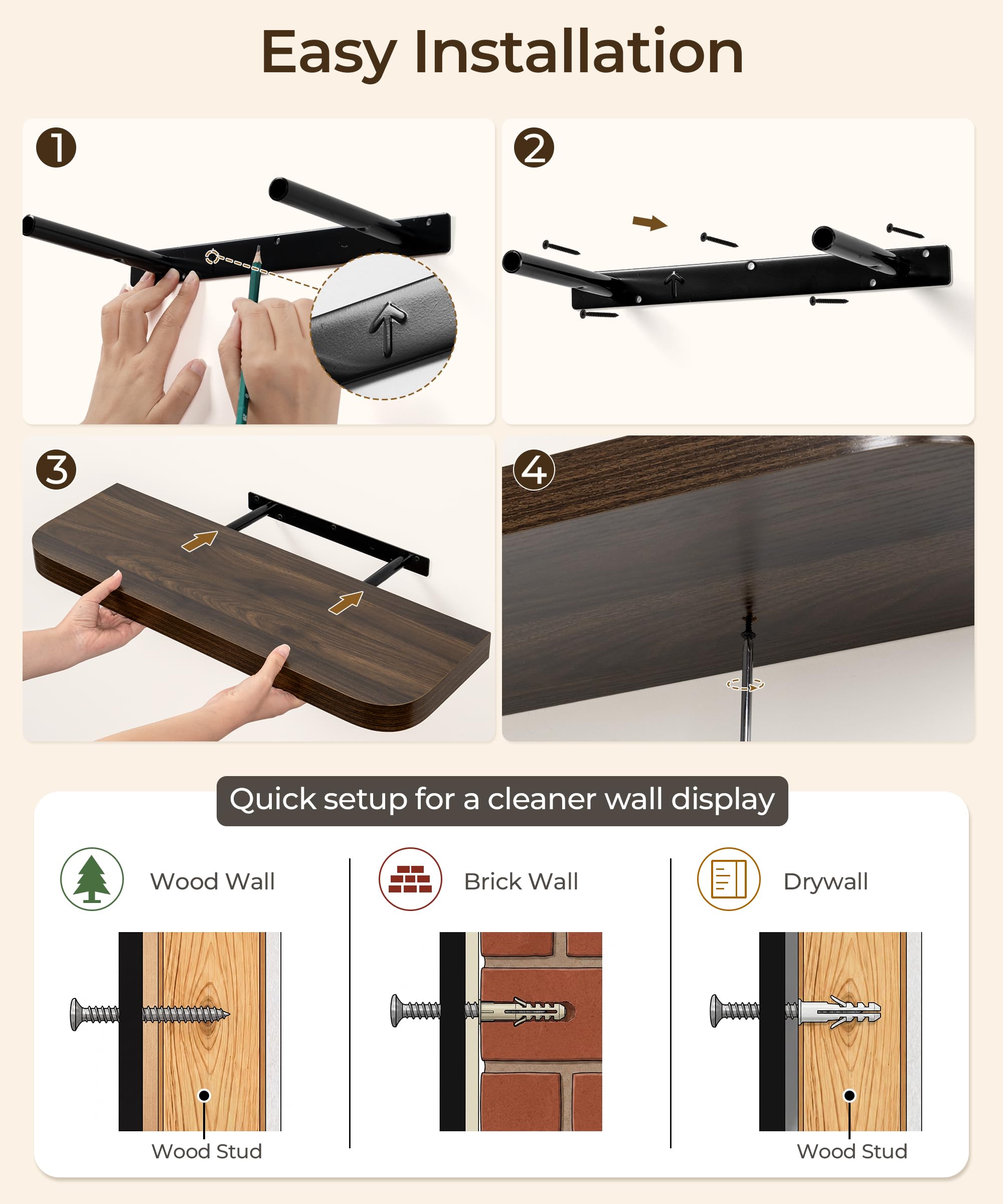 Easy Installation

1

2

3

4

Quick setup for a cleaner wall display

Wood Wall

Wood Stud

Brick Wall

Drywall

Wood Stud