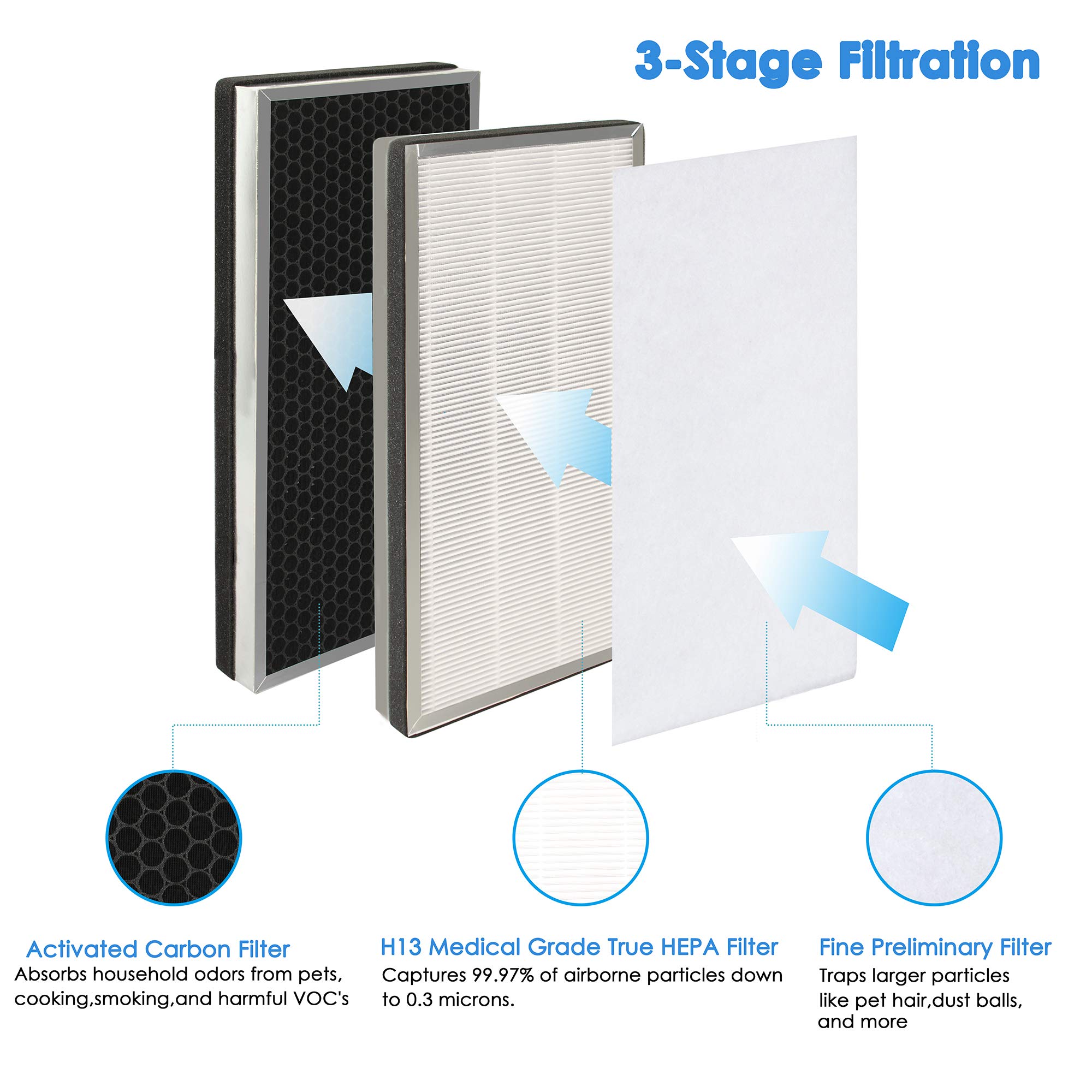 3-Stage Filtration

Activated Carbon Filter
Absorbs household odors from pets, cooking,smoking,and harmful VOC's

H13 Medical Grade True HEPA Filter
Captures 99.97% of airborne particles down to 0.3 microns.

Fine Preliminary Filter
Traps larger particles like pet hair,dust balls, and more