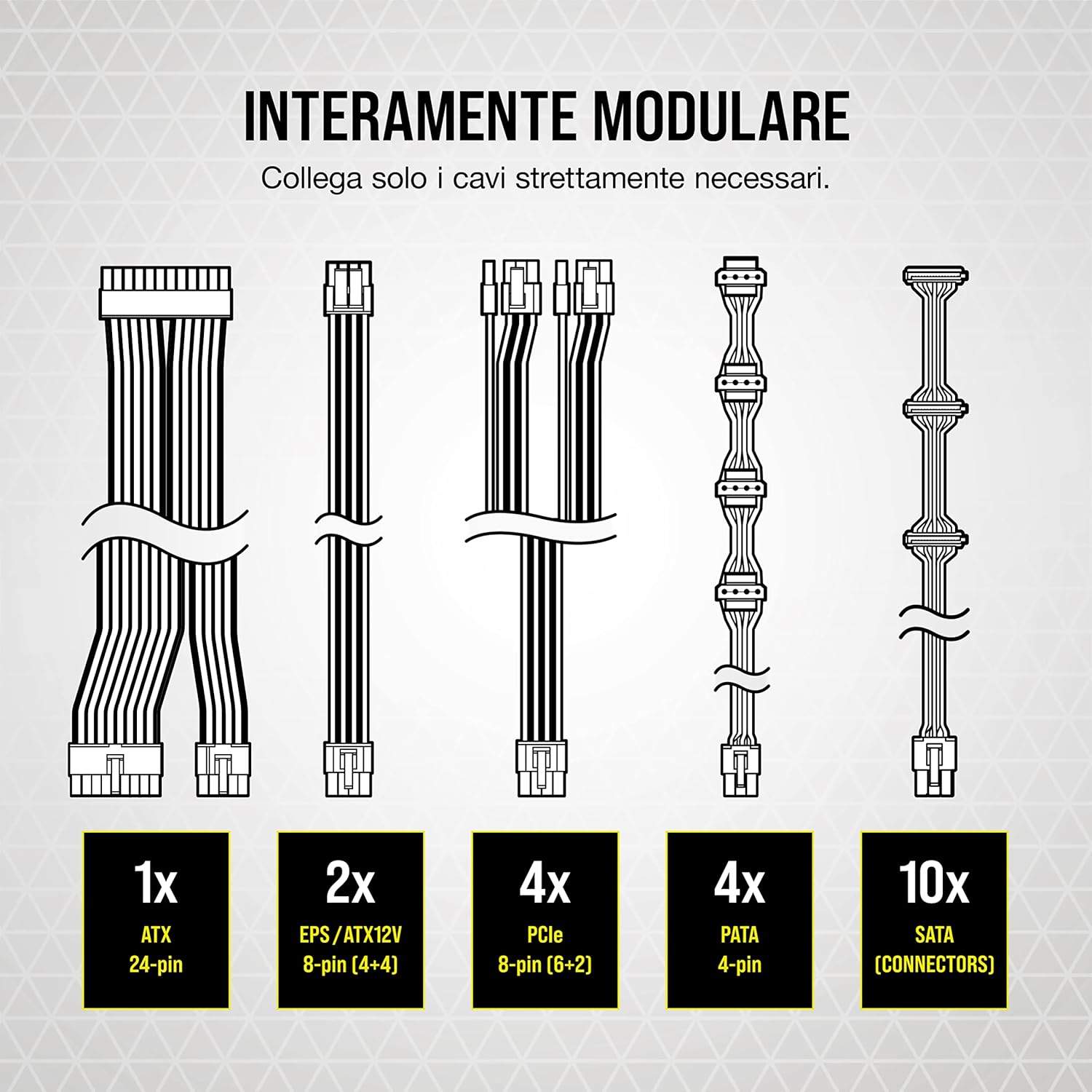 INTERAMENTE MODULARE

Collega solo i cavi strettamente necessari.

1x
ATX
24-pin

2x
EPS/ATX12V
8-pin (4+4)

4x
PCIe
8-pin (6+2)

4x
PATA
4-pin

10x
SATA
(CONNECTORS)