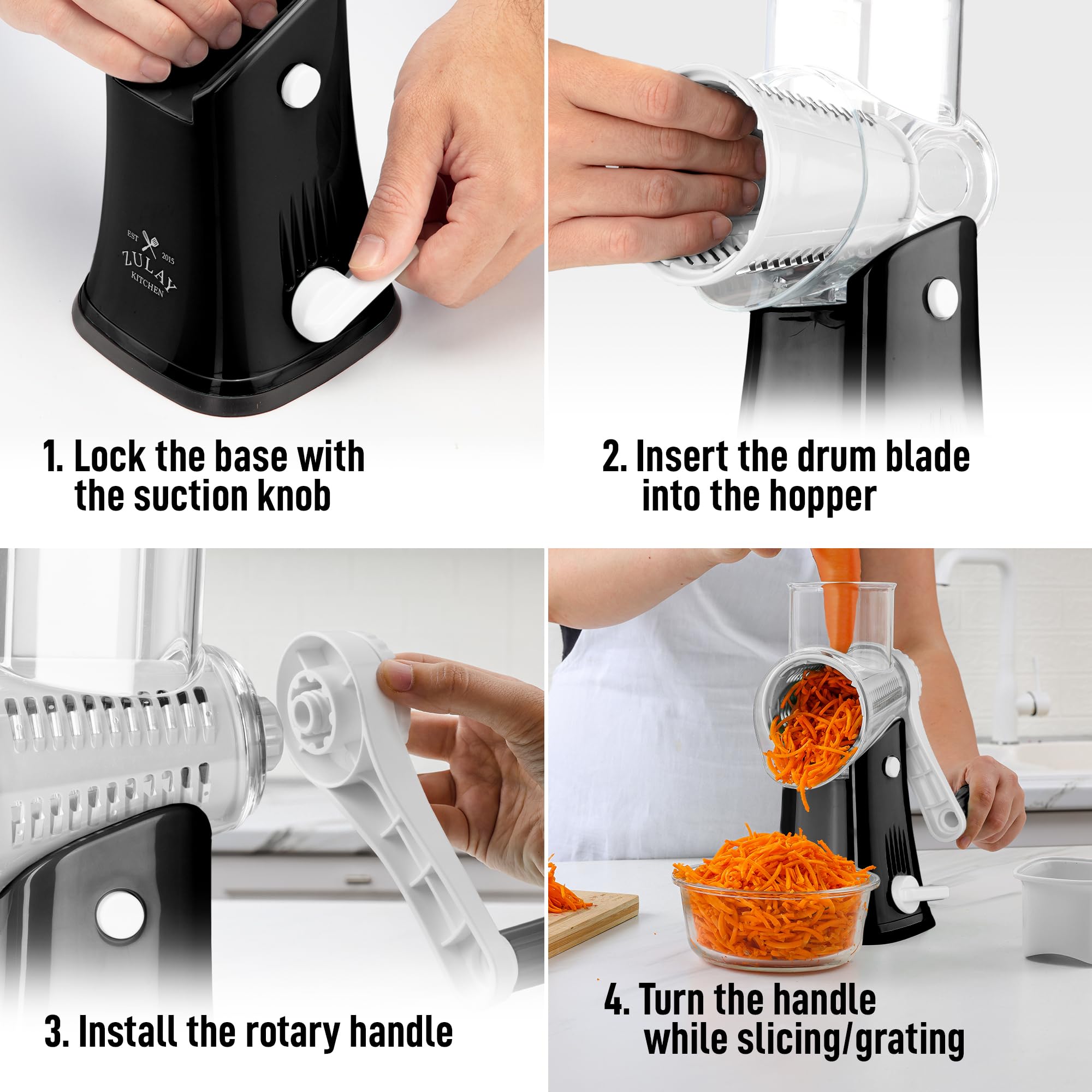 EST 2015
ZULAY
KITCHEN

1. Lock the base with the suction knob

2. Insert the drum blade into the hopper

3. Install the rotary handle

4. Turn the handle while slicing/grating