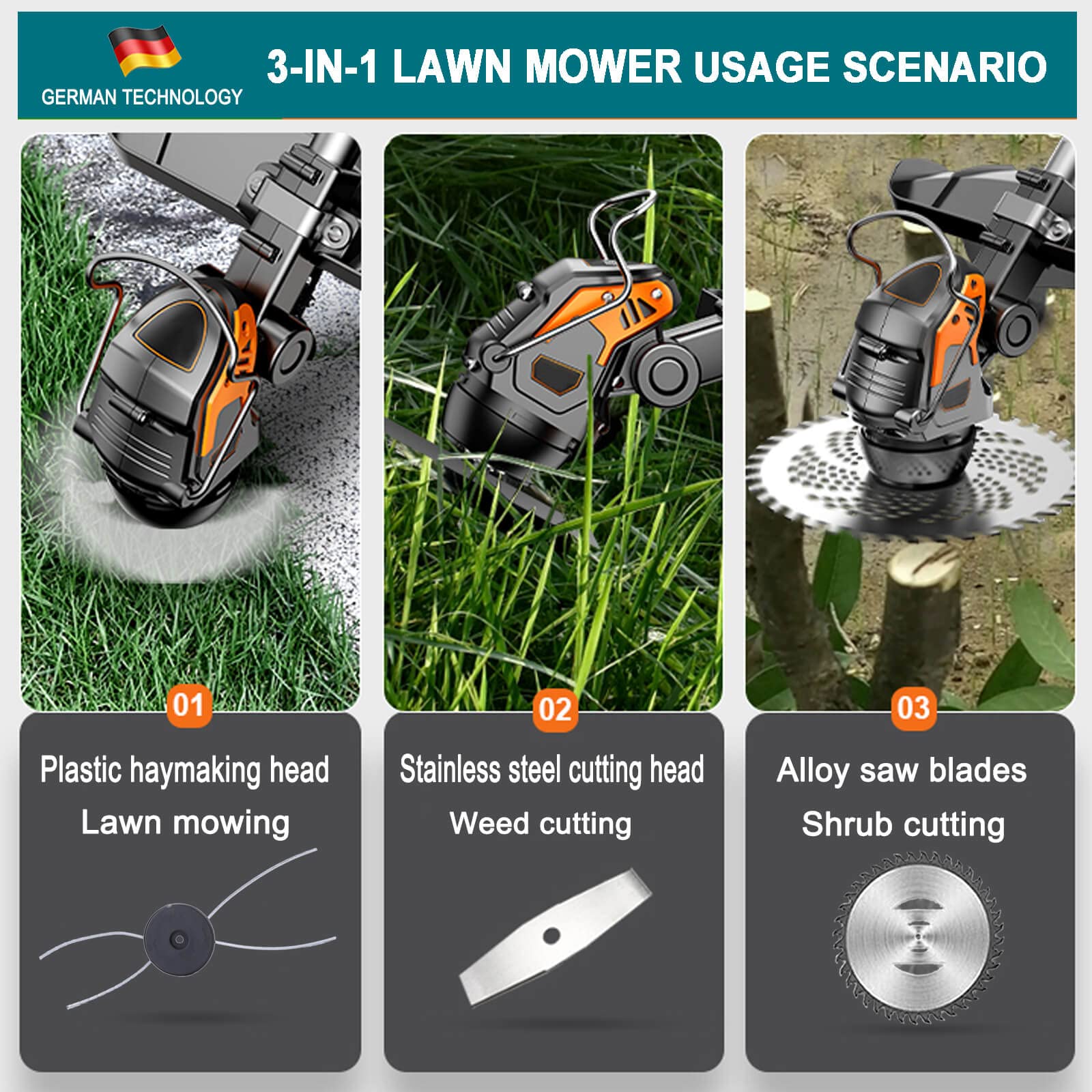 GERMAN TECHNOLOGY

3-IN-1 LAWN MOWER USAGE SCENARIO

01

Plastic haymaking head
Lawn mowing

02

Stainless steel cutting head
Weed cutting

03

Alloy saw blades
Shrub cutting