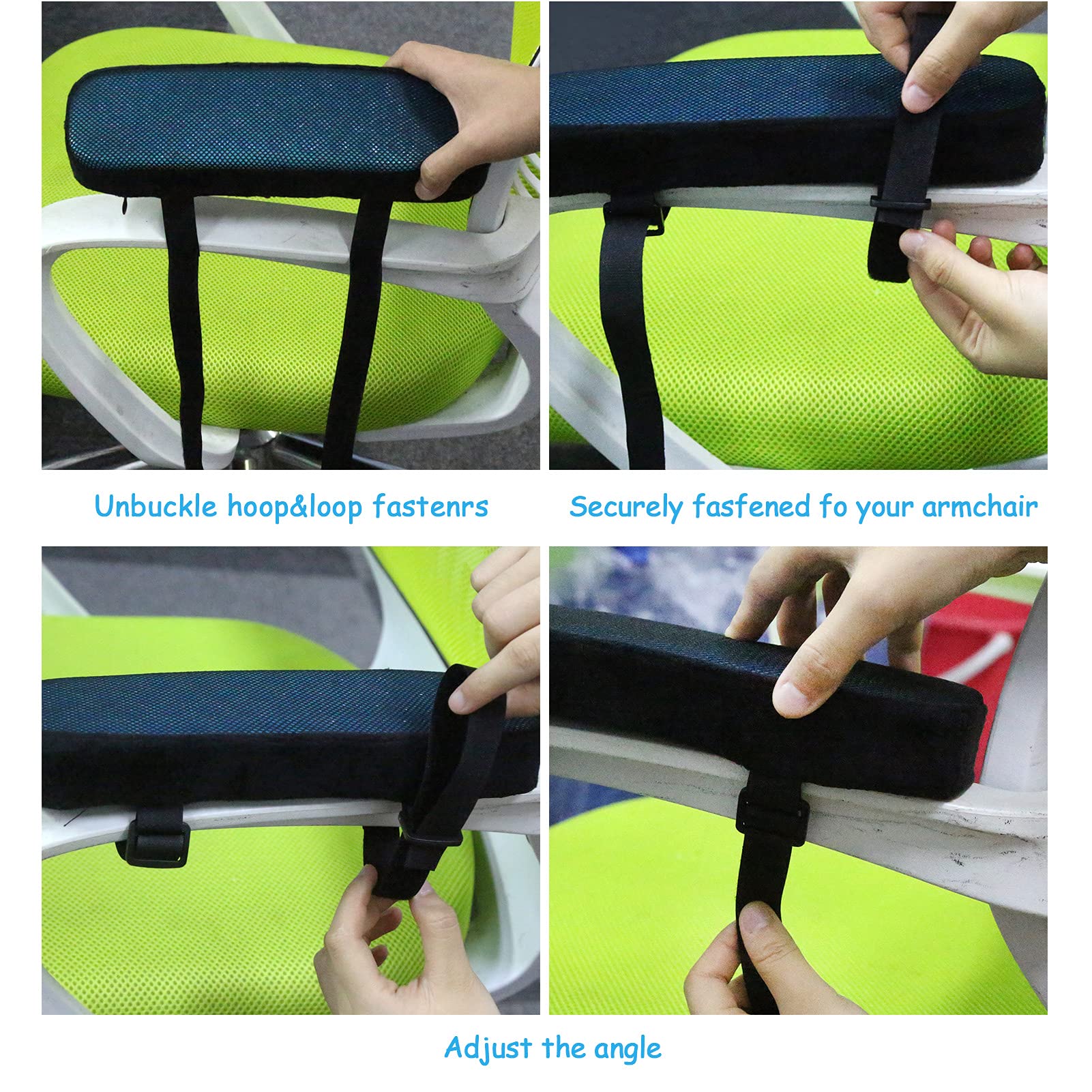 Unbuckle hoop&loop fastenrs

Securely fasfened fo your armchair

Adjust the angle