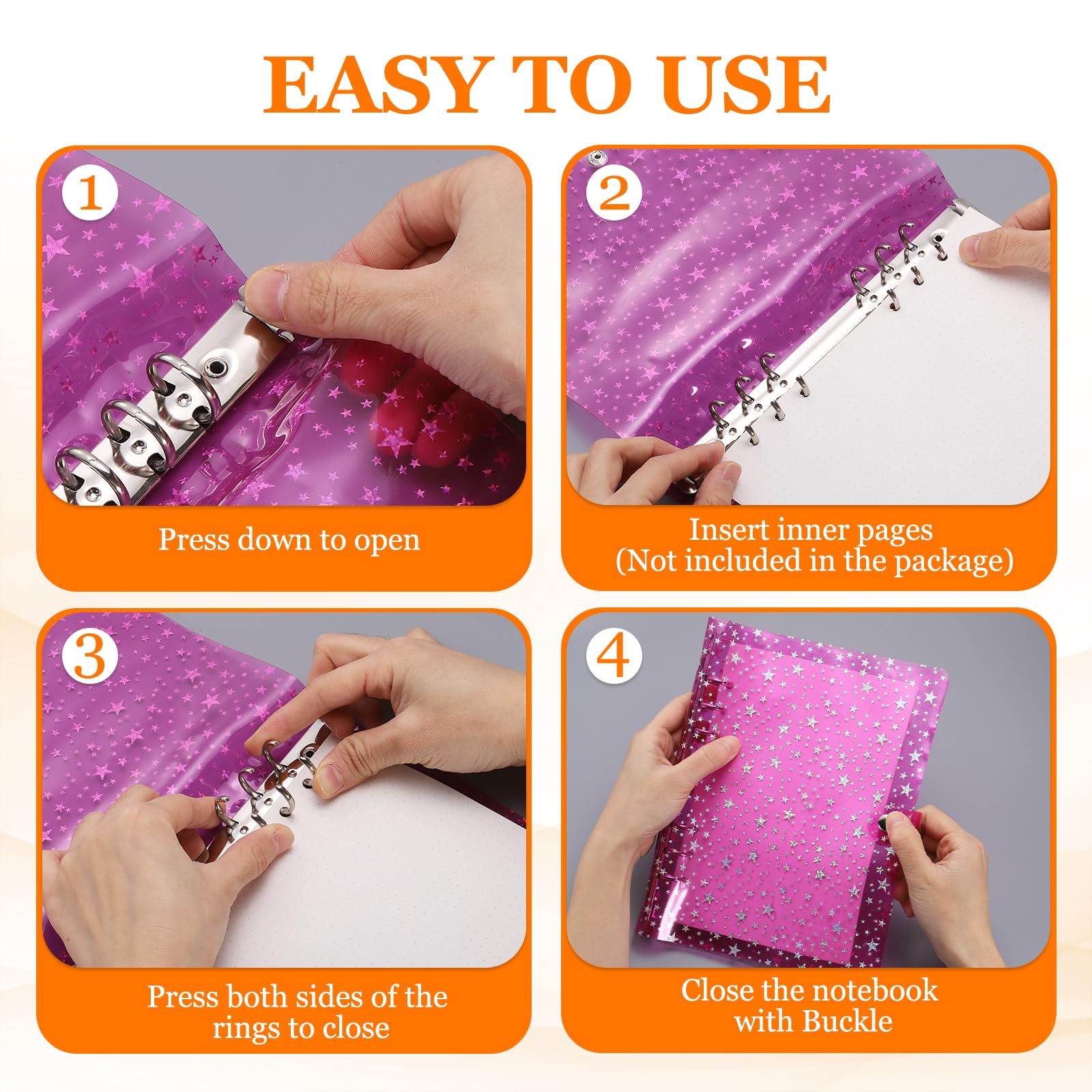 EASY TO USE

1

Press down to open

2

Insert inner pages
(Not included in the package)

3

Press both sides of the rings to close

4

Close the notebook with Buckle