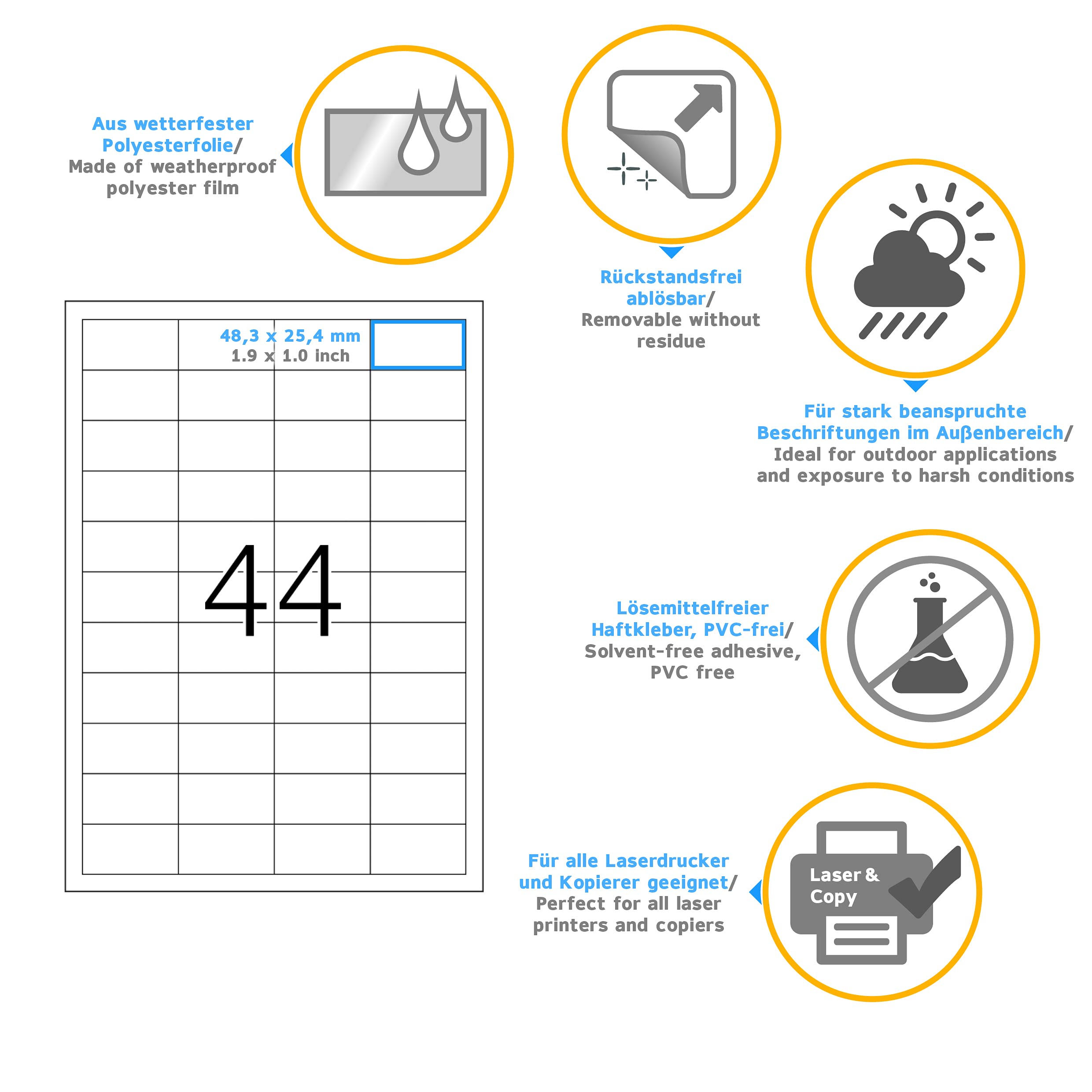 Aus wetterfester Polyesterfolie/
Made of weatherproof polyester film

Rückstandsfrei ablösbar/
Removable without residue

Für stark beanspruchte Beschriftungen im Außenbereich/
Ideal for outdoor applications and exposure to harsh conditions

48,3 x 25,4 mm
1.9 x 1.0 inch

44

Lösemittelfreier Haftkleber, PVC-frei/
Solvent-free adhesive, PVC free

Für alle Laserdrucker und Kopierer geeignet/
Perfect for all laser printers and copiers

Laser & Copy