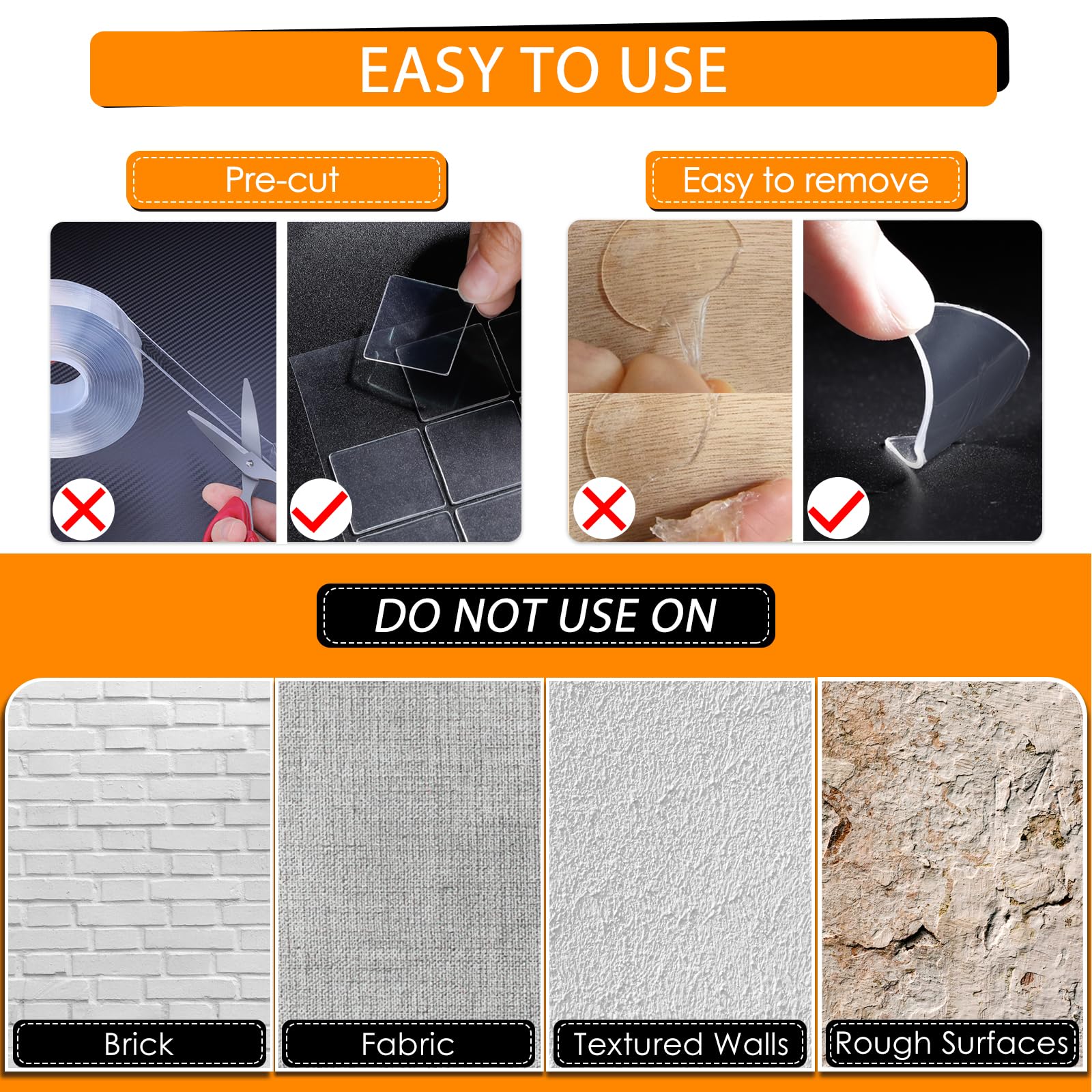 EASY TO USE

Pre-cut

Easy to remove

DO NOT USE ON

Brick

Fabric

Textured Walls

Rough Surfaces