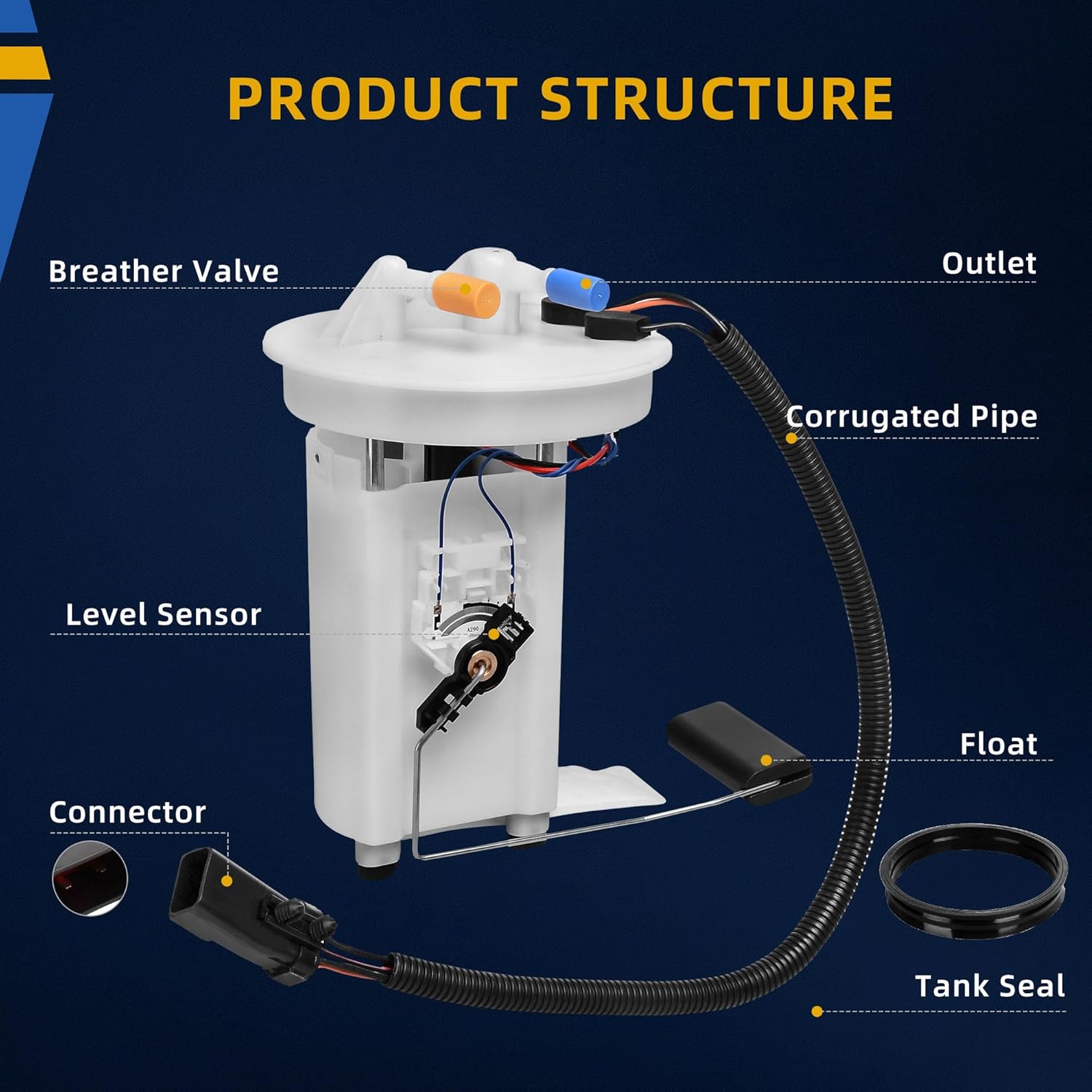 PRODUCT STRUCTURE

Breather Valve

Outlet

Corrugated Pipe

Level Sensor

A290

Float

Connector

Tank Seal