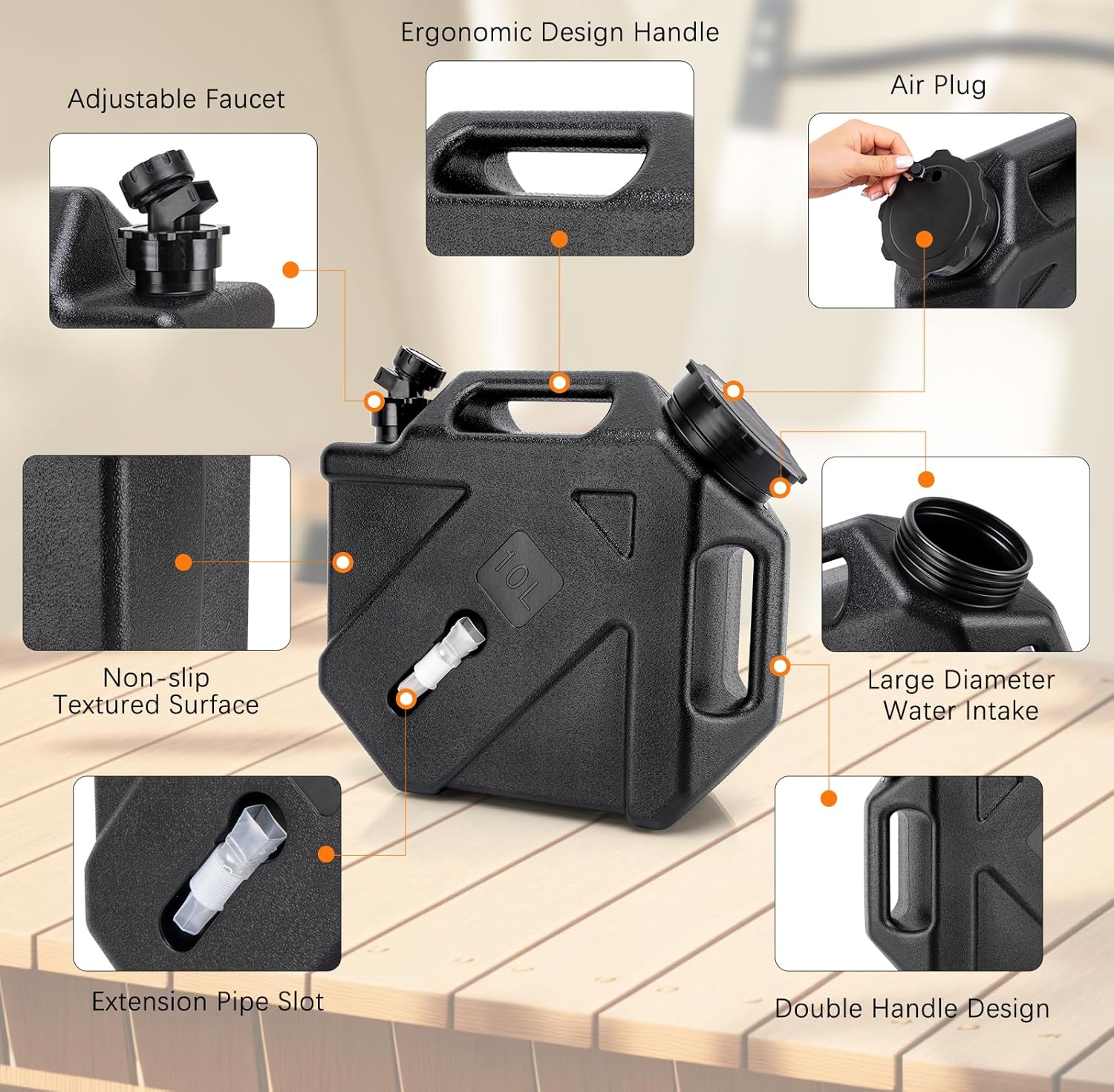 Ergonomic Design Handle

Adjustable Faucet

Air Plug

10L

Non-slip Textured Surface

Large Diameter Water Intake

Extension Pipe Slot

Double Handle Design