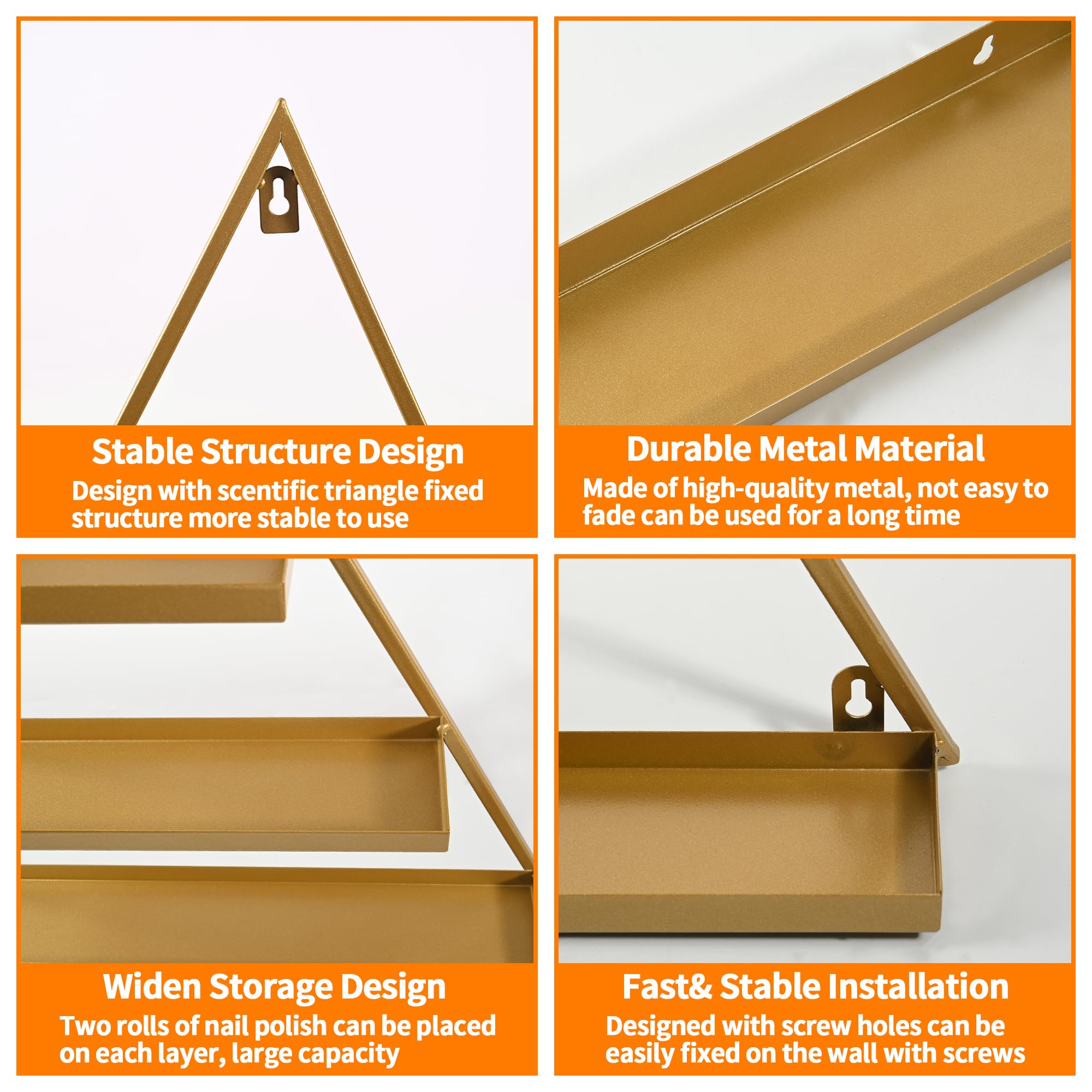 Stable Structure Design
Design with scentific triangle fixed structure more stable to use

Durable Metal Material
Made of high-quality metal, not easy to fade can be used for a long time

Widen Storage Design
Two rolls of nail polish can be placed on each layer, large capacity

Fast& Stable Installation
Designed with screw holes can be easily fixed on the wall with screws