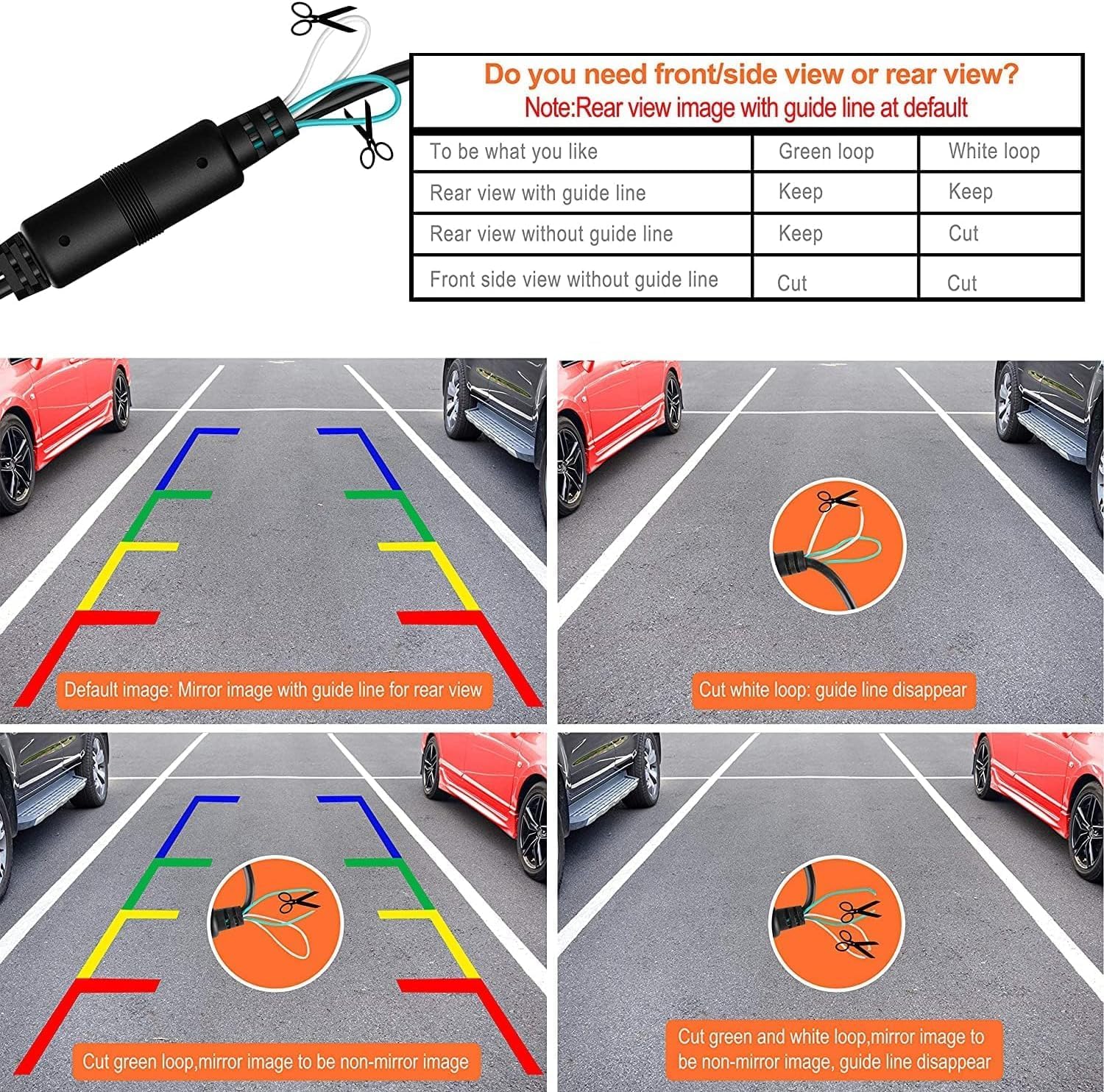 Do you need front/side view or rear view?
Note:Rear view image with guide line at default

| To be what you like | Green loop | White loop |
|---|---|---|
| Rear view with guide line | Keep | Keep |
| Rear view without guide line | Keep | Cut |
| Front side view without guide line | Cut | Cut |

Default image: Mirror image with guide line for rear view

Cut white loop: guide line disappear

Cut green loop,mirror image to be non-mirror image

Cut green and white loop,mirror image to be non-mirror image, guide line disappear