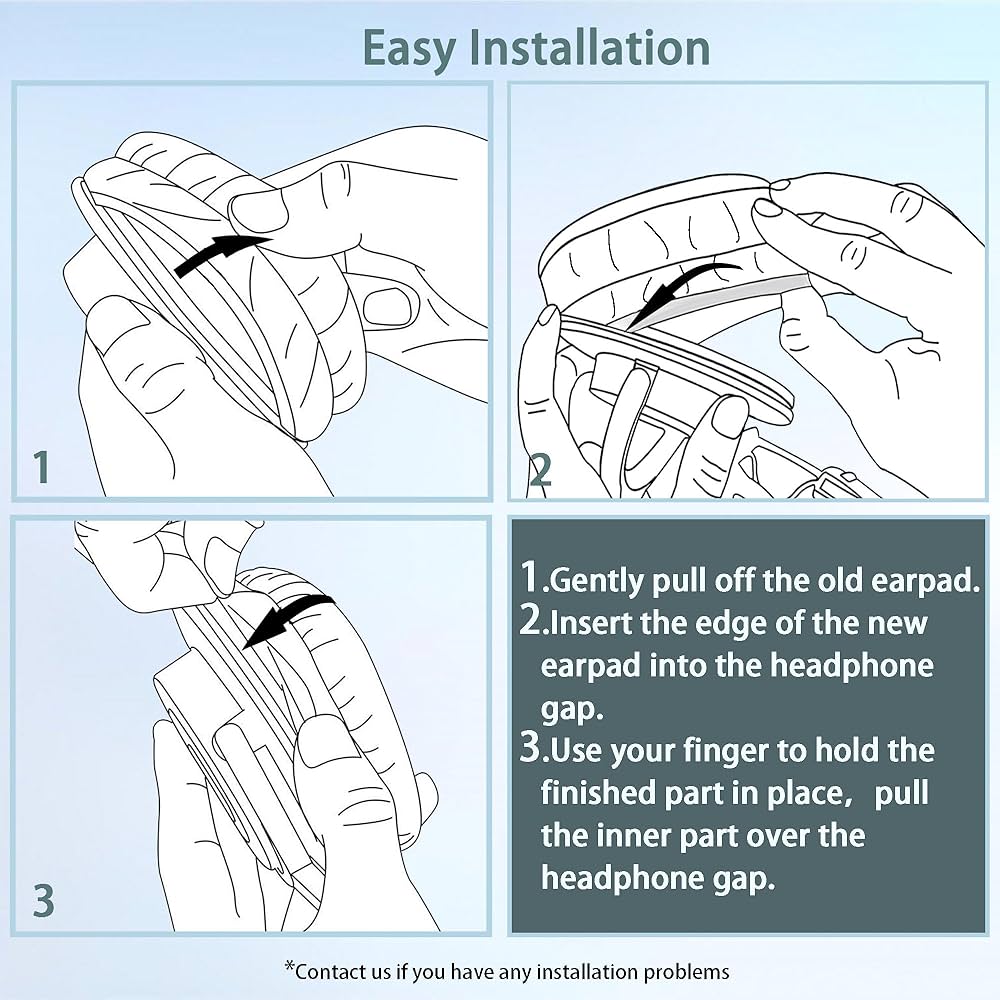 Easy Installation

1

2

3

1.Gently pull off the old earpad.
2.Insert the edge of the new earpad into the headphone gap.
3.Use your finger to hold the finished part in place,  pull the inner part over the headphone gap.

*Contact us if you have any installation problems