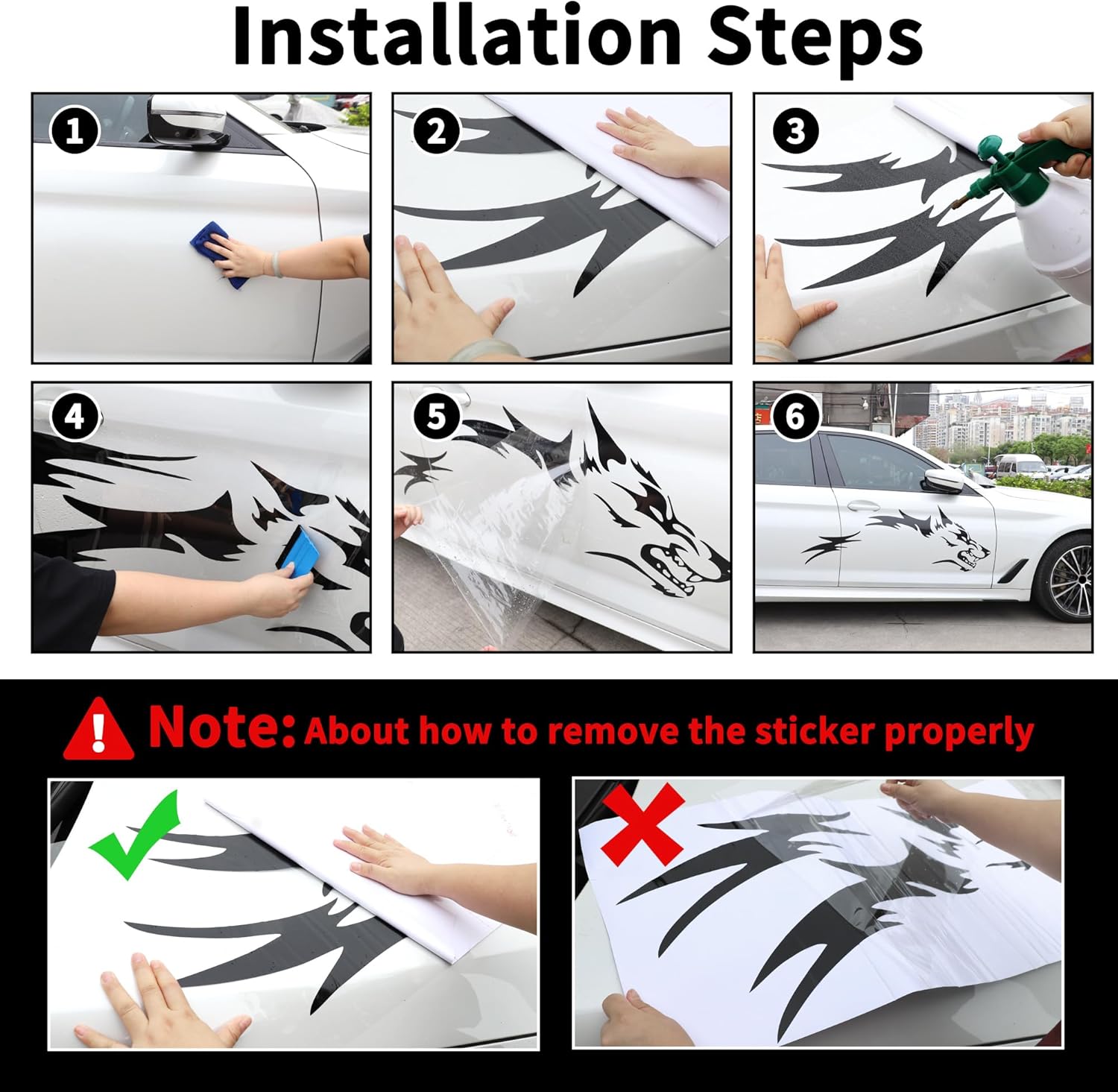 Installation Steps

1

2

3

4

5

6

Note: About how to remove the sticker properly