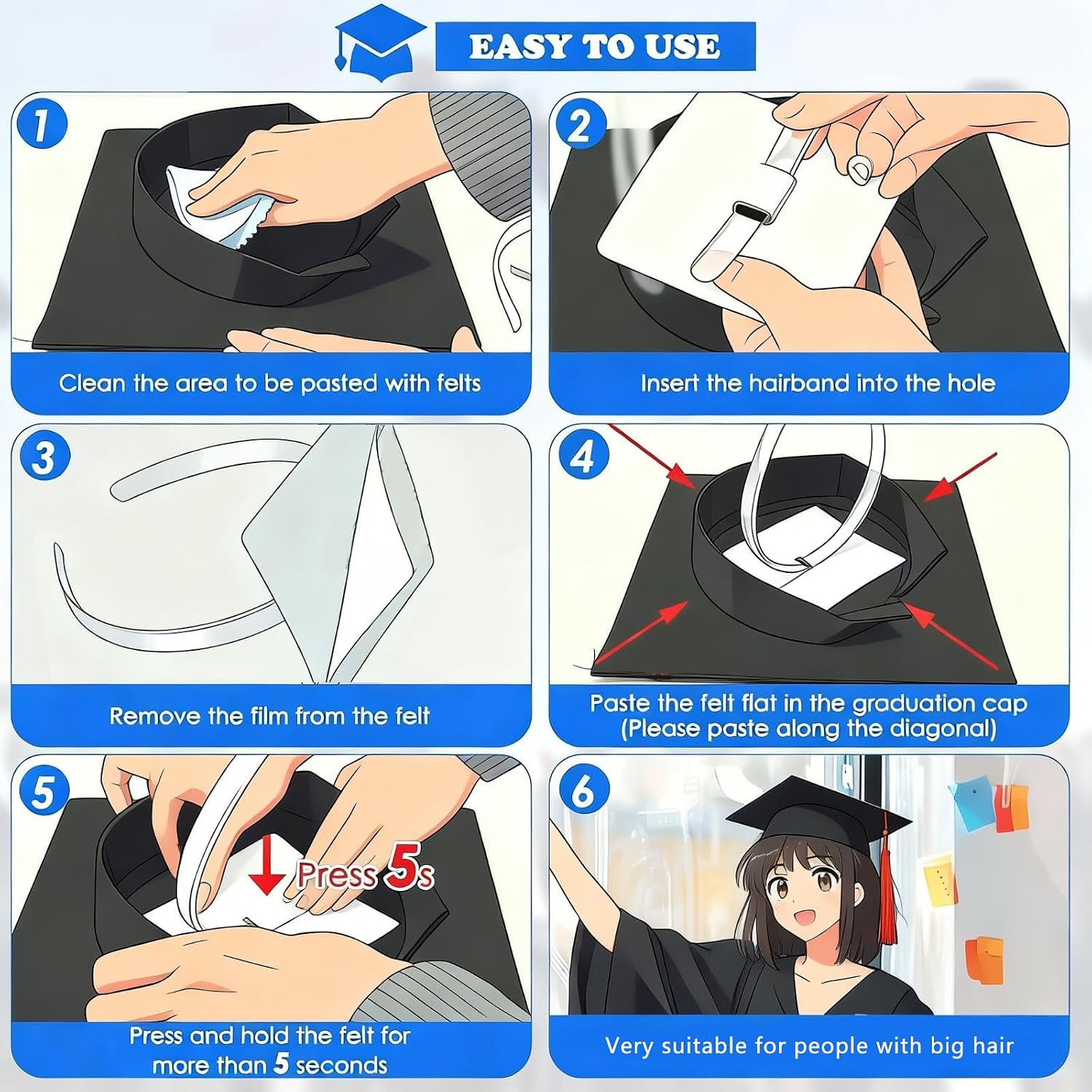 EASY TO USE

1

Clean the area to be pasted with felts

2

Insert the hairband into the hole

3

Remove the film from the felt

4

Paste the felt flat in the graduation cap (Please paste along the diagonal)

5

Press 5s

Press and hold the felt for more than 5 seconds

6

Very suitable for people with big hair