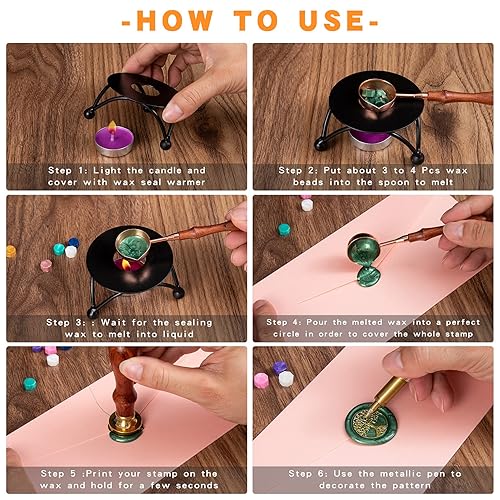 -HOW TO USE-

Step 1: Light the candle and cover with wax seal warmer

Step 2: Put about 3 to 4 Pcs wax beads into the spoon to melt

Step 3: : Wait for the sealing wax to melt into liquid

Step 4: Pour the melted wax into a perfect circle in order to cover the whole stamp

Step 5 :Print your stamp on the wax and hold for a few seconds

Step 6: Use the metallic pen to decorate the pattern