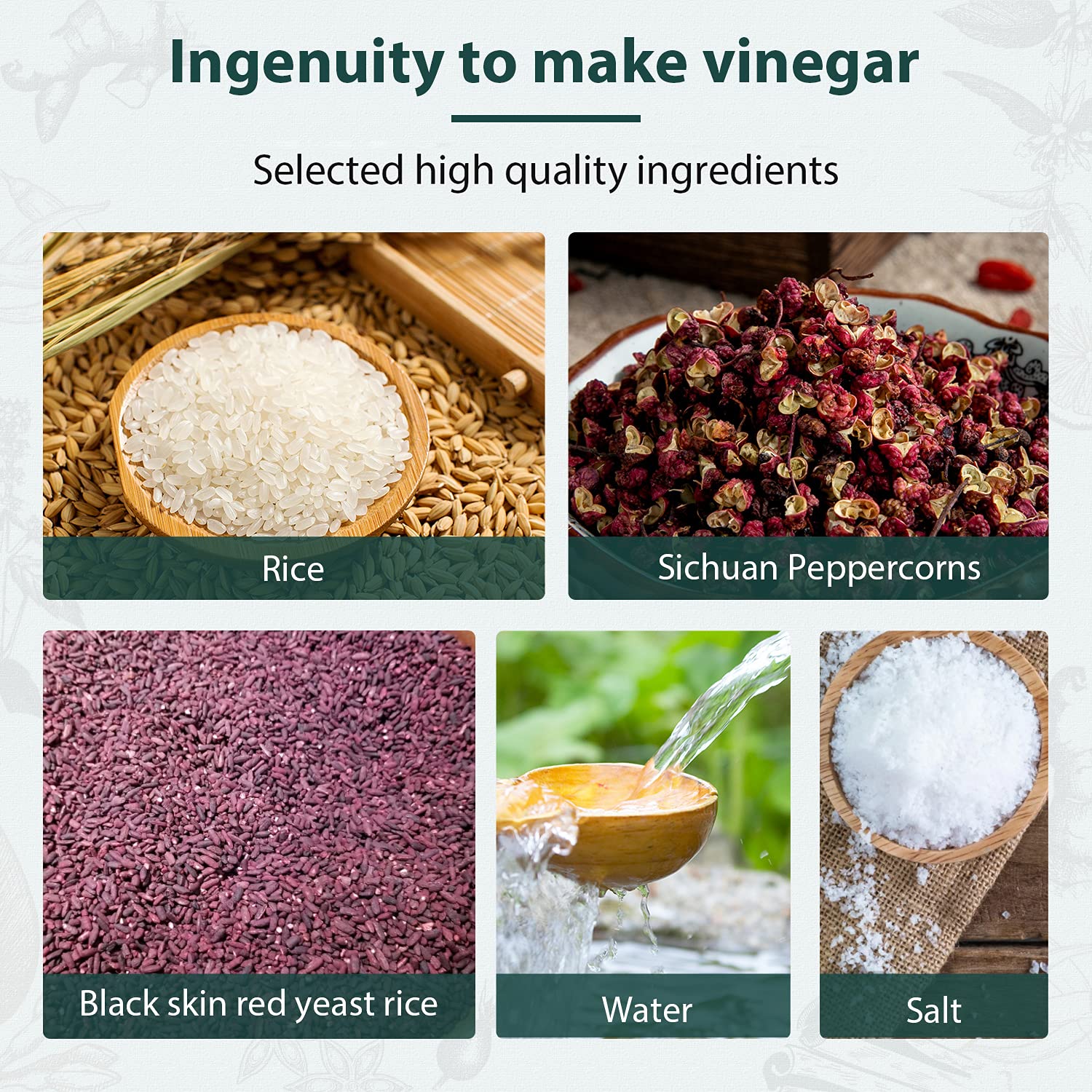 Ingenuity to make vinegar

Selected high quality ingredients

Rice

Sichuan Peppercorns

Black skin red yeast rice

Water

Salt