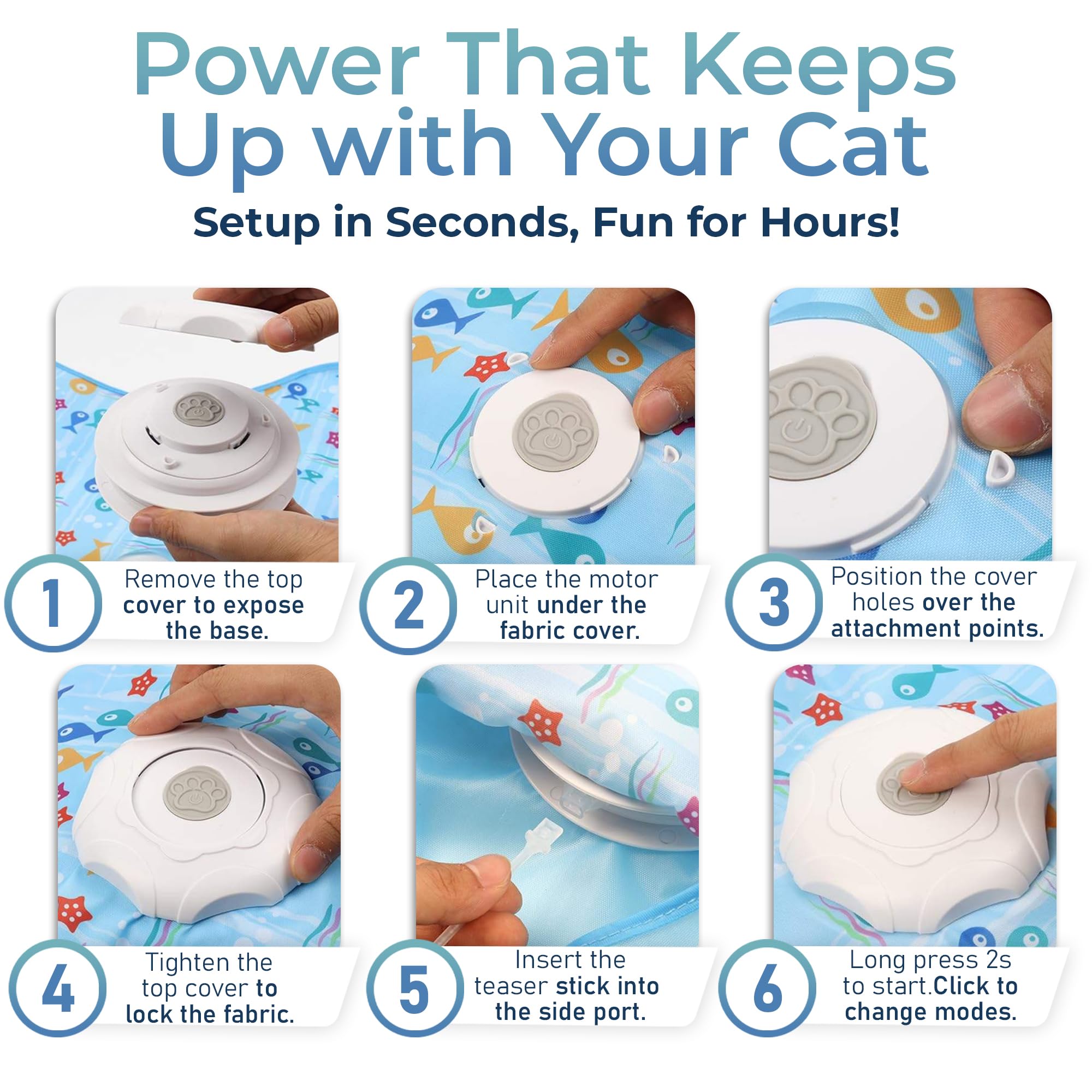 Power That Keeps Up with Your Cat

Setup in Seconds, Fun for Hours!

1 Remove the top cover to expose the base.

2 Place the motor unit under the fabric cover.

3 Position the cover holes over the attachment points.

4 Tighten the top cover to lock the fabric.

5 Insert the teaser stick into the side port.

6 Long press 2s to start.Click to change modes.