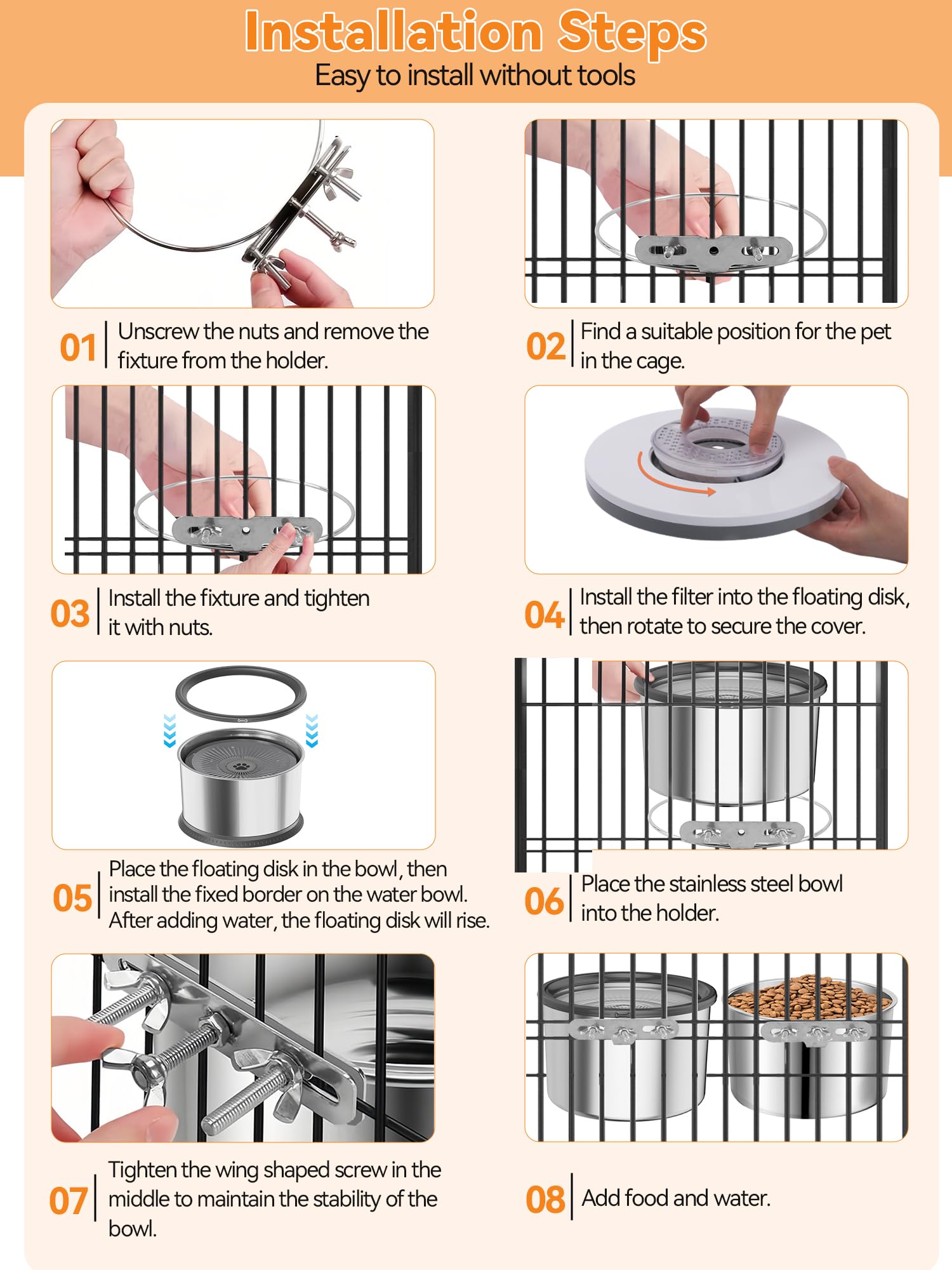 Installation Steps
Easy to install without tools

01 Unscrew the nuts and remove the fixture from the holder.

02 Find a suitable position for the pet in the cage.

03 Install the fixture and tighten it with nuts.

04 Install the filter into the floating disk, then rotate to secure the cover.

05 Place the floating disk in the bowl, then install the fixed border on the water bowl. After adding water, the floating disk will rise.

06 Place the stainless steel bowl into the holder.

07 Tighten the wing shaped screw in the middle to maintain the stability of the bowl.

08 Add food and water.