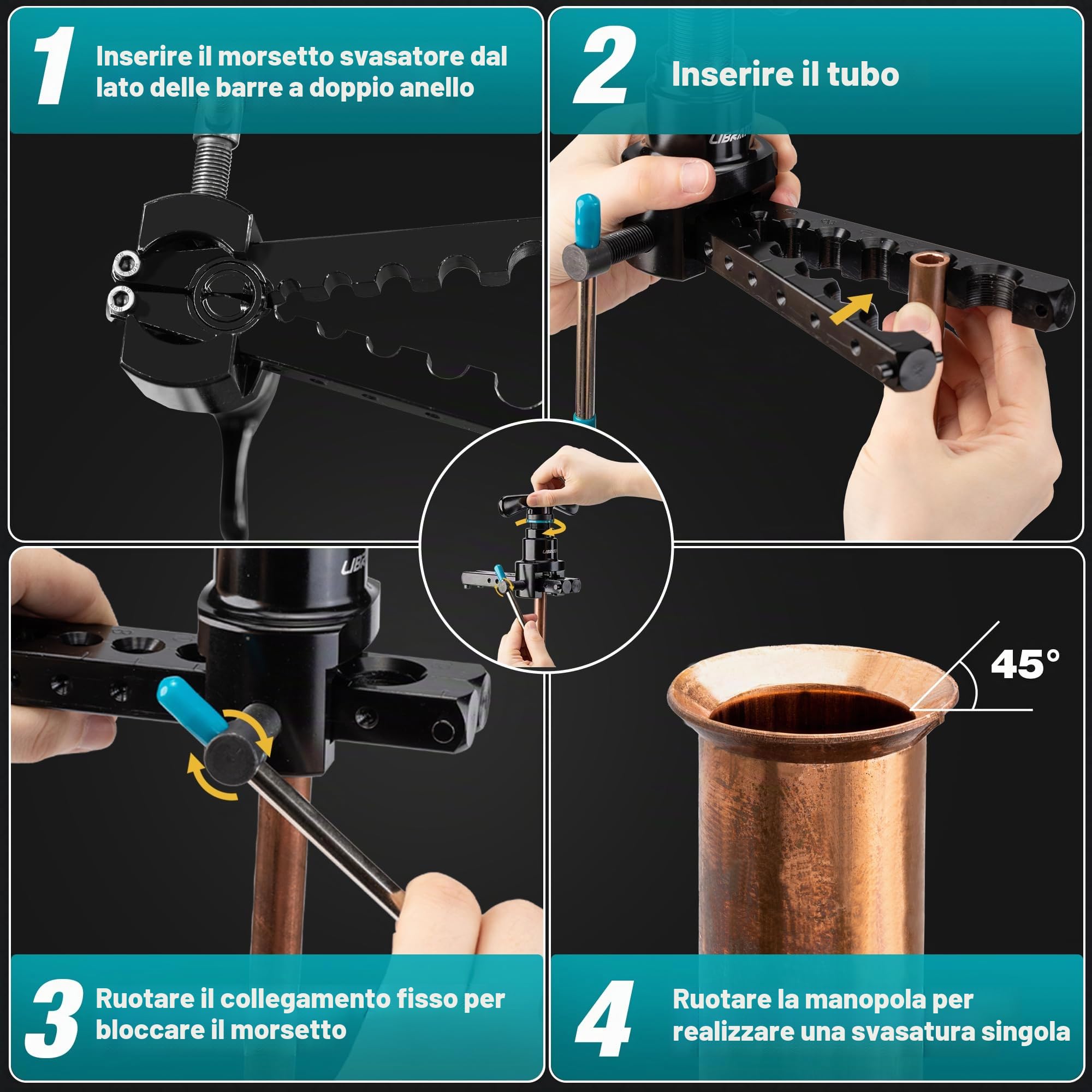 1 Inserire il morsetto svasatore dal lato delle barre a doppio anello

2 Inserire il tubo

45°

3 Ruotare il collegamento fisso per bloccare il morsetto

4 Ruotare la manopola per realizzare una svasatura singola