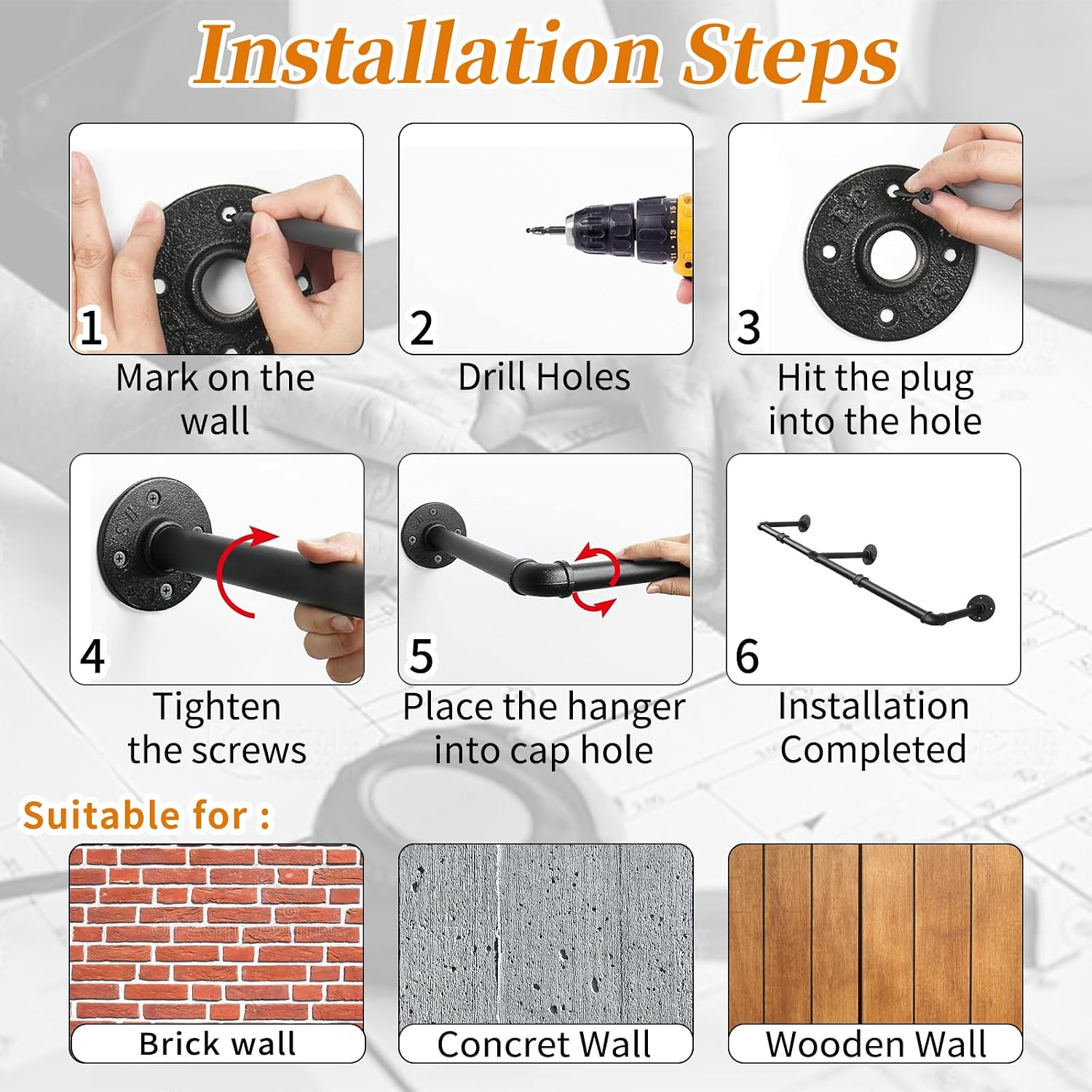 Installation Steps

1
Mark on the wall

2
Drill Holes

3
Hit the plug into the hole

4
Tighten the screws

5
Place the hanger into cap hole

6
Installation Completed

Suitable for :

Brick wall

Concret Wall

Wooden Wall