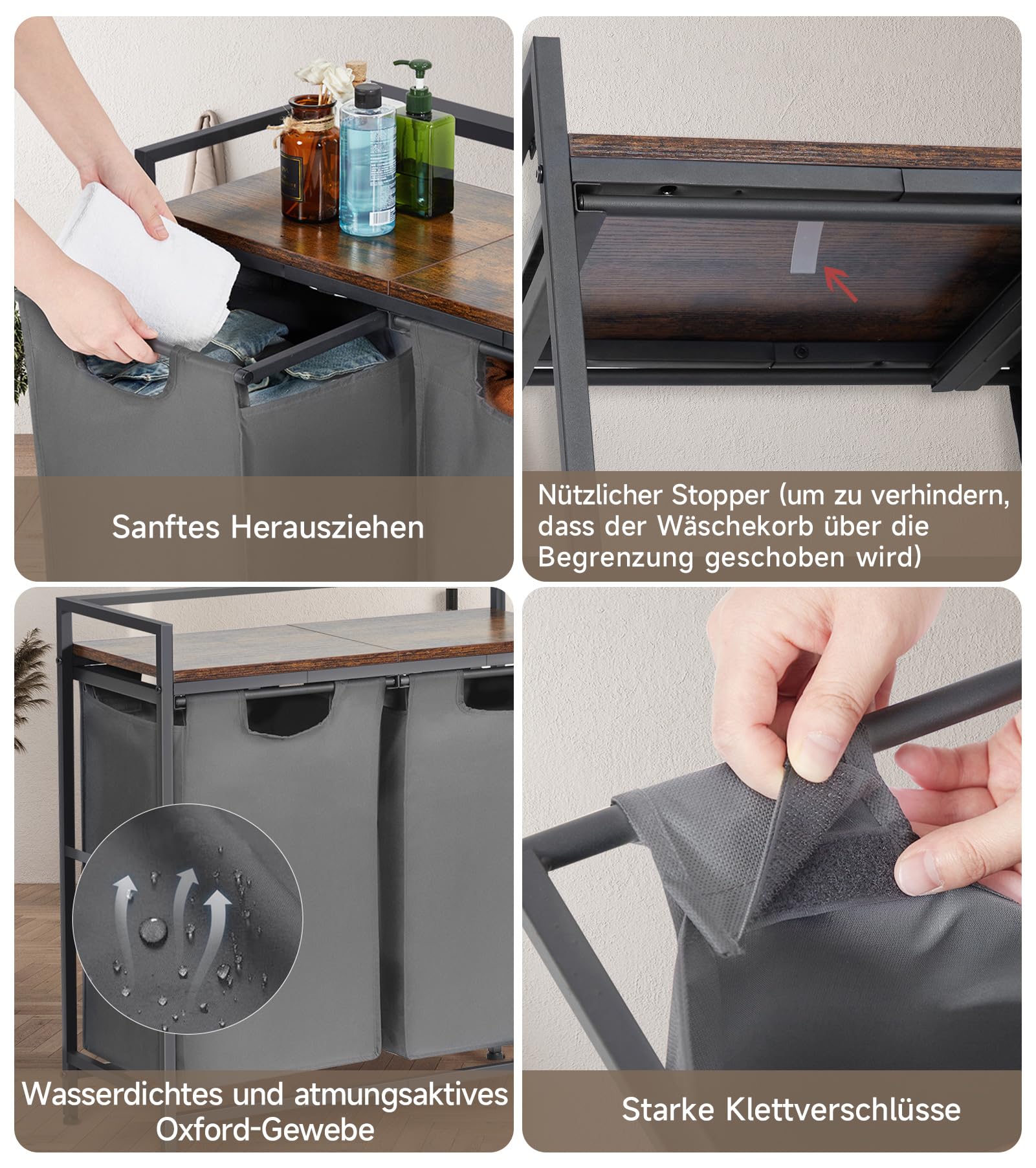 Sanftes Herausziehen

Nützlicher Stopper (um zu verhindern, dass der Wäschekorb über die Begrenzung geschoben wird)

Wasserdichtes und atmungsaktives Oxford-Gewebe

Starke Klettverschlüsse