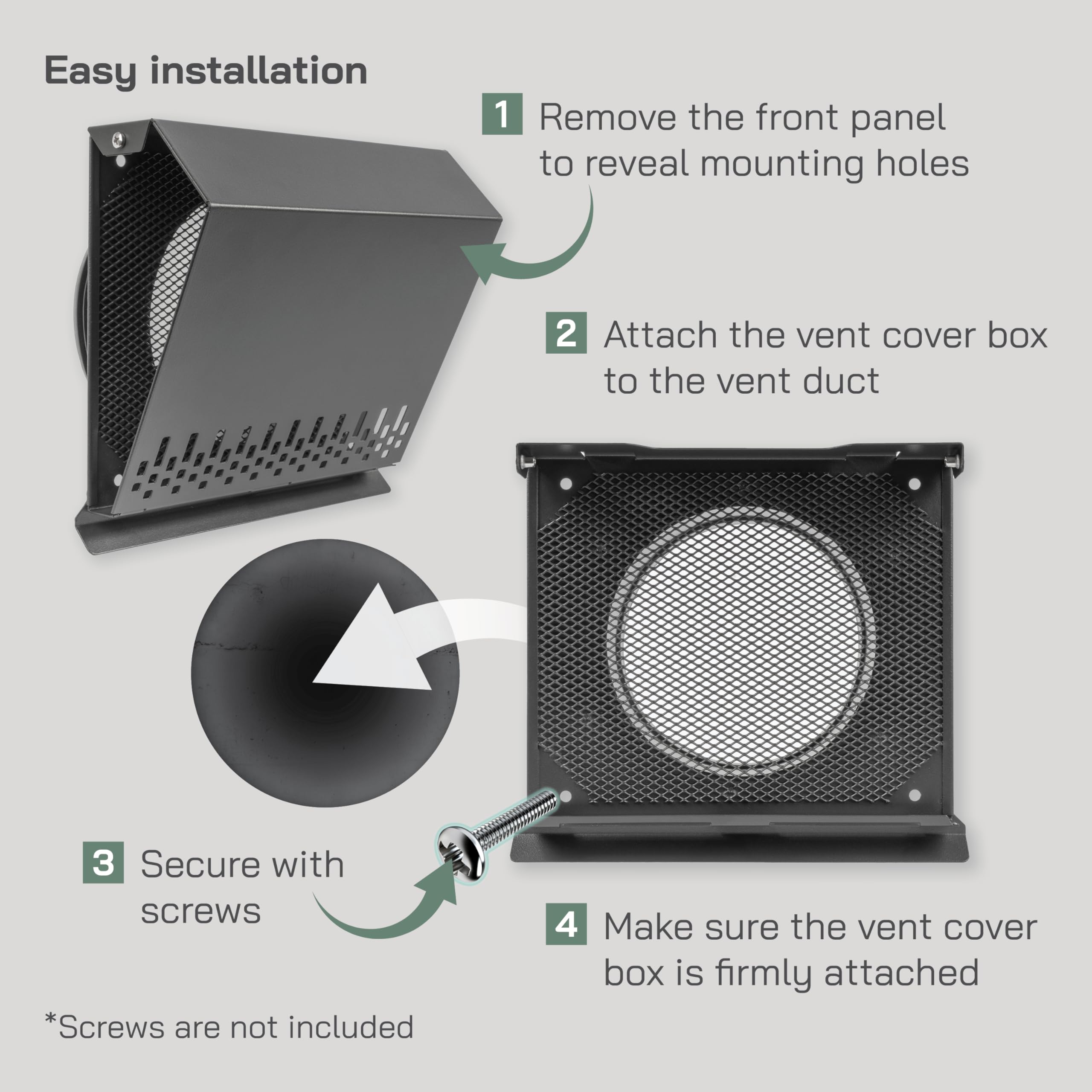 Easy installation

1 Remove the front panel to reveal mounting holes

2 Attach the vent cover box to the vent duct

3 Secure with screws

4 Make sure the vent cover box is firmly attached

*Screws are not included