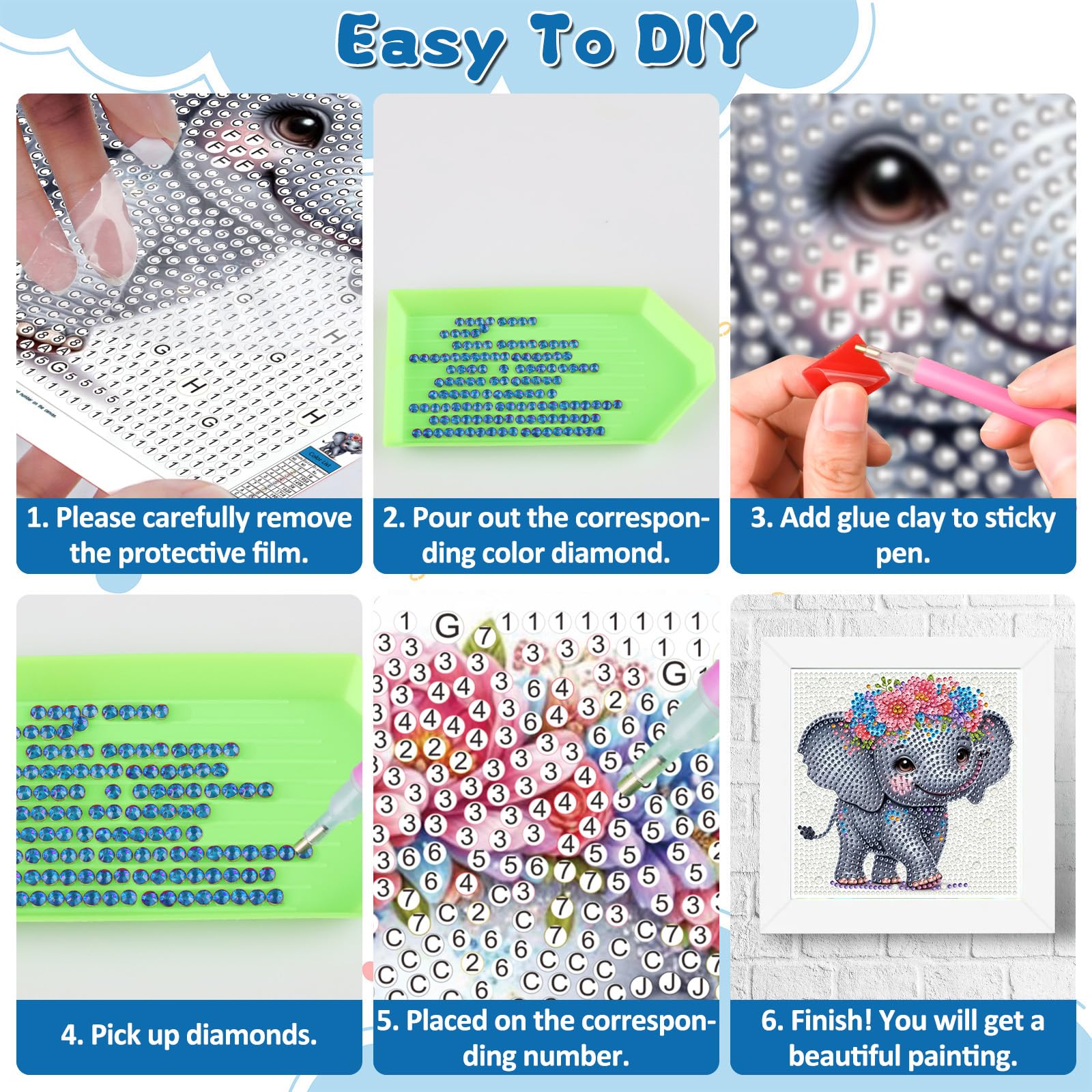 Easy To DIY

1. Please carefully remove the protective film.

2. Pour out the corresponding color diamond.

3. Add glue clay to sticky pen.

4. Pick up diamonds.

5. Placed on the corresponding number.

6. Finish! You will get a beautiful painting.