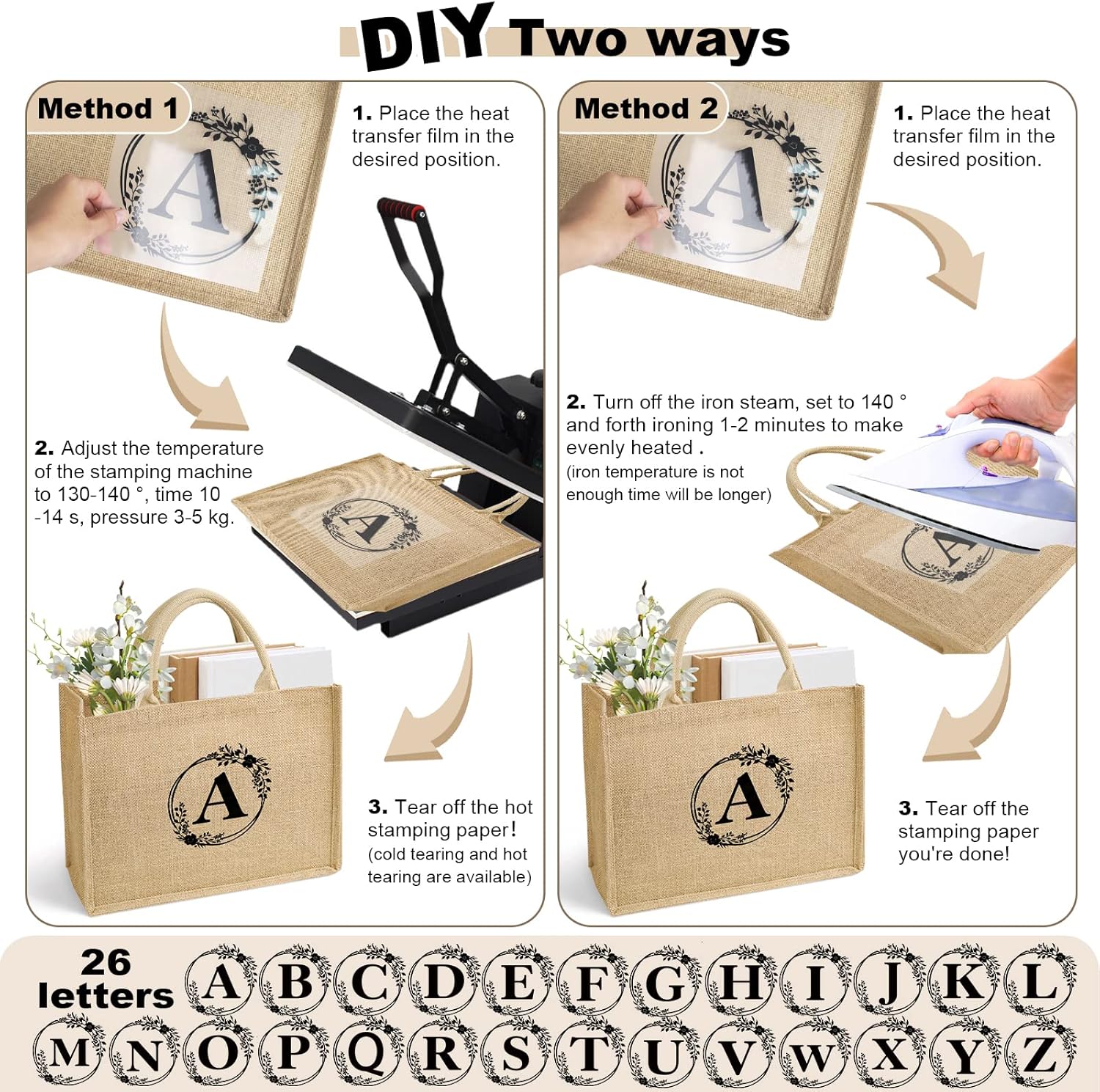 DIY Two ways

Method 1

1. Place the heat transfer film in the desired position.

A

2. Adjust the temperature of the stamping machine to 130-140 °, time 10 -14 s, pressure 3-5 kg.

A

A

3. Tear off the hot stamping paper! (cold tearing and hot tearing are available)

Method 2

1. Place the heat transfer film in the desired position.

A

2. Turn off the iron steam, set to 140 ° and forth ironing 1-2 minutes to make evenly heated .
(iron temperature is not enough time will be longer)

A

A

3. Tear off the stamping paper you're done!

26 letters

A B C D E F G H I J K L
M N O P Q R S T U V W X Y Z