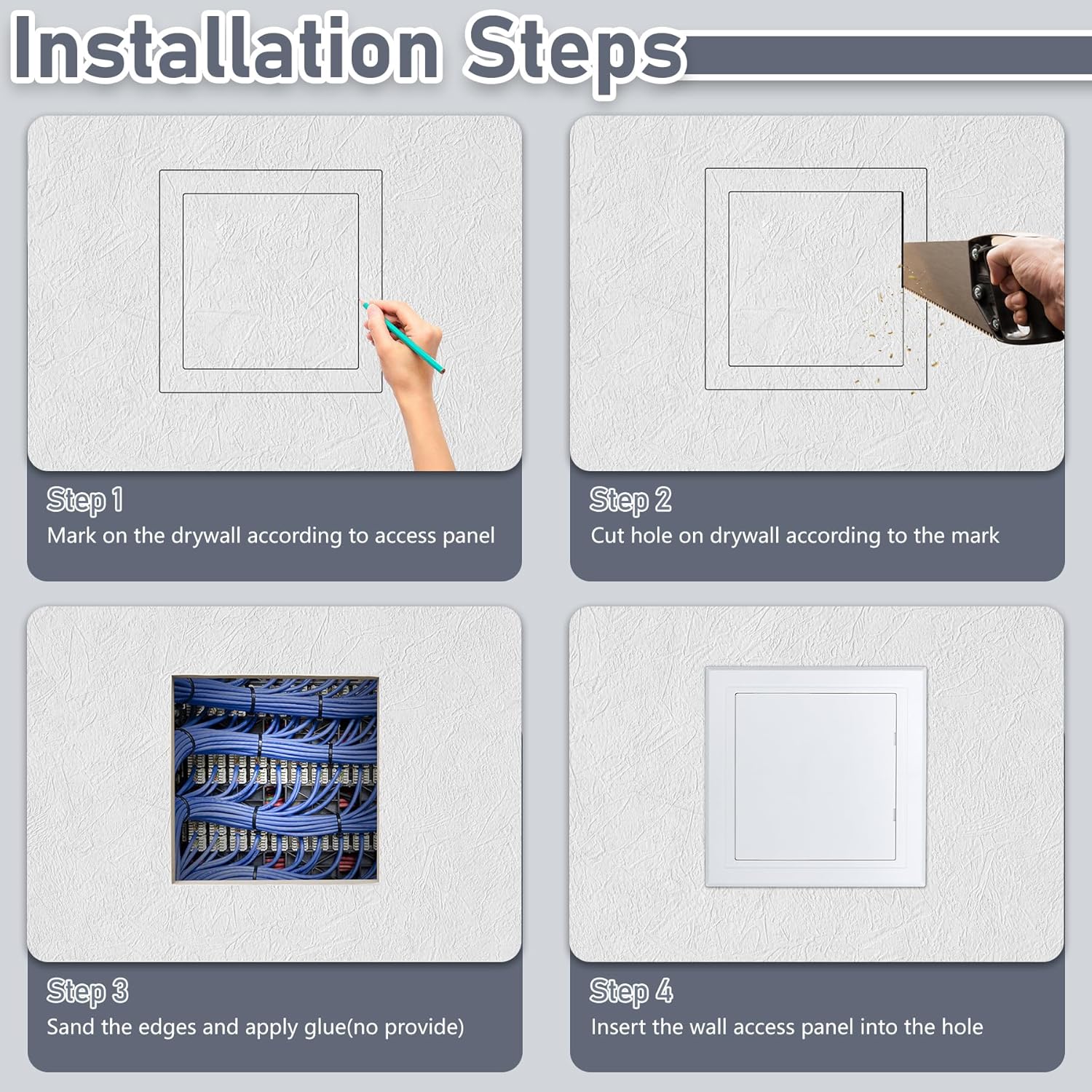 Installation Steps

Step 1
Mark on the drywall according to access panel

Step 2
Cut hole on drywall according to the mark

Step 3
Sand the edges and apply glue(no provide)

Step 4
Insert the wall access panel into the hole