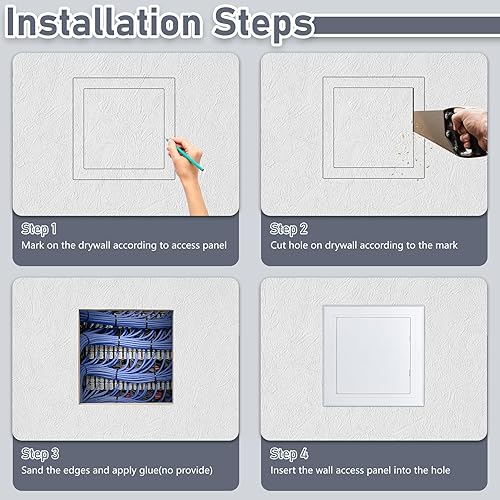 Installation Steps

Step 1
Mark on the drywall according to access panel

Step 2
Cut hole on drywall according to the mark

Step 3
Sand the edges and apply glue(no provide)

Step 4
Insert the wall access panel into the hole