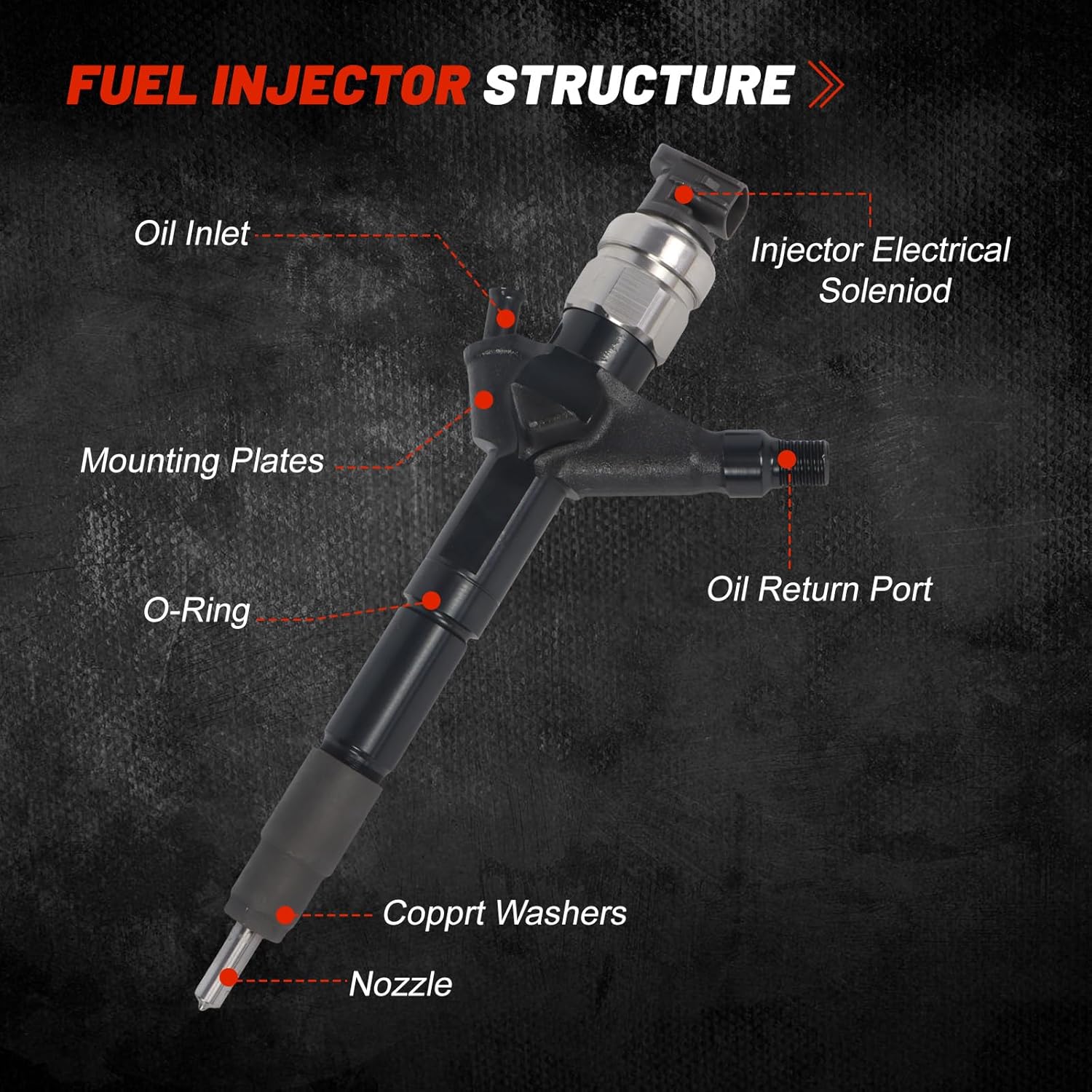 FUEL INJECTOR STRUCTURE

Oil Inlet

Injector Electrical Soleniod

Mounting Plates

Oil Return Port

O-Ring

Copprt Washers

Nozzle