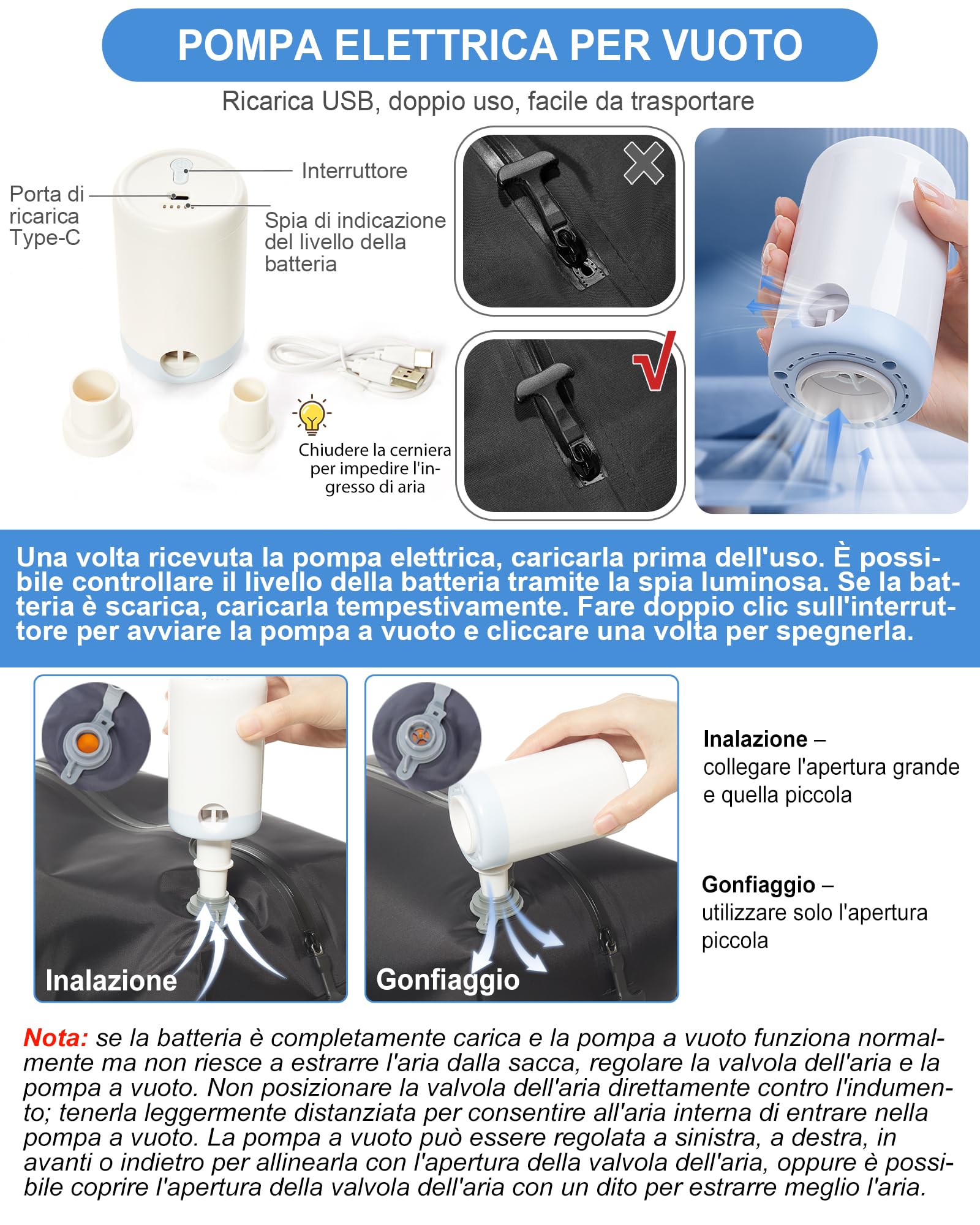 POMPA ELETTRICA PER VUOTO

Ricarica USB, doppio uso, facile da trasportare

Porta di ricarica Type-C

Interruttore

Spia di indicazione del livello della batteria

Chiudere la cerniera per impedire l'ingresso di aria

Una volta ricevuta la pompa elettrica, caricarla prima dell'uso. È possibile controllare il livello della batteria tramite la spia luminosa. Se la batteria è scarica, caricarla tempestivamente. Fare doppio clic sull'interruttore per avviare la pompa a vuoto e cliccare una volta per spegnerla.

Inalazione

Gonfiaggio

Inalazione – collegare l'apertura grande e quella piccola

Gonfiaggio – utilizzare solo l'apertura piccola

Nota: se la batteria è completamente carica e la pompa a vuoto funziona normalmente ma non riesce a estrarre l'aria dalla sacca, regolare la valvola dell'aria e la pompa a vuoto. Non posizionare la valvola dell'aria direttamente contro l'indumento; tenerla leggermente distanziata per consentire all'aria interna di entrare nella pompa a vuoto. La pompa a vuoto può essere regolata a sinistra, a destra, in avanti o indietro per allinearla con l'apertura della valvola dell'aria, oppure è possibile coprire l'apertura della valvola dell'aria con un dito per estrarre meglio l'aria.