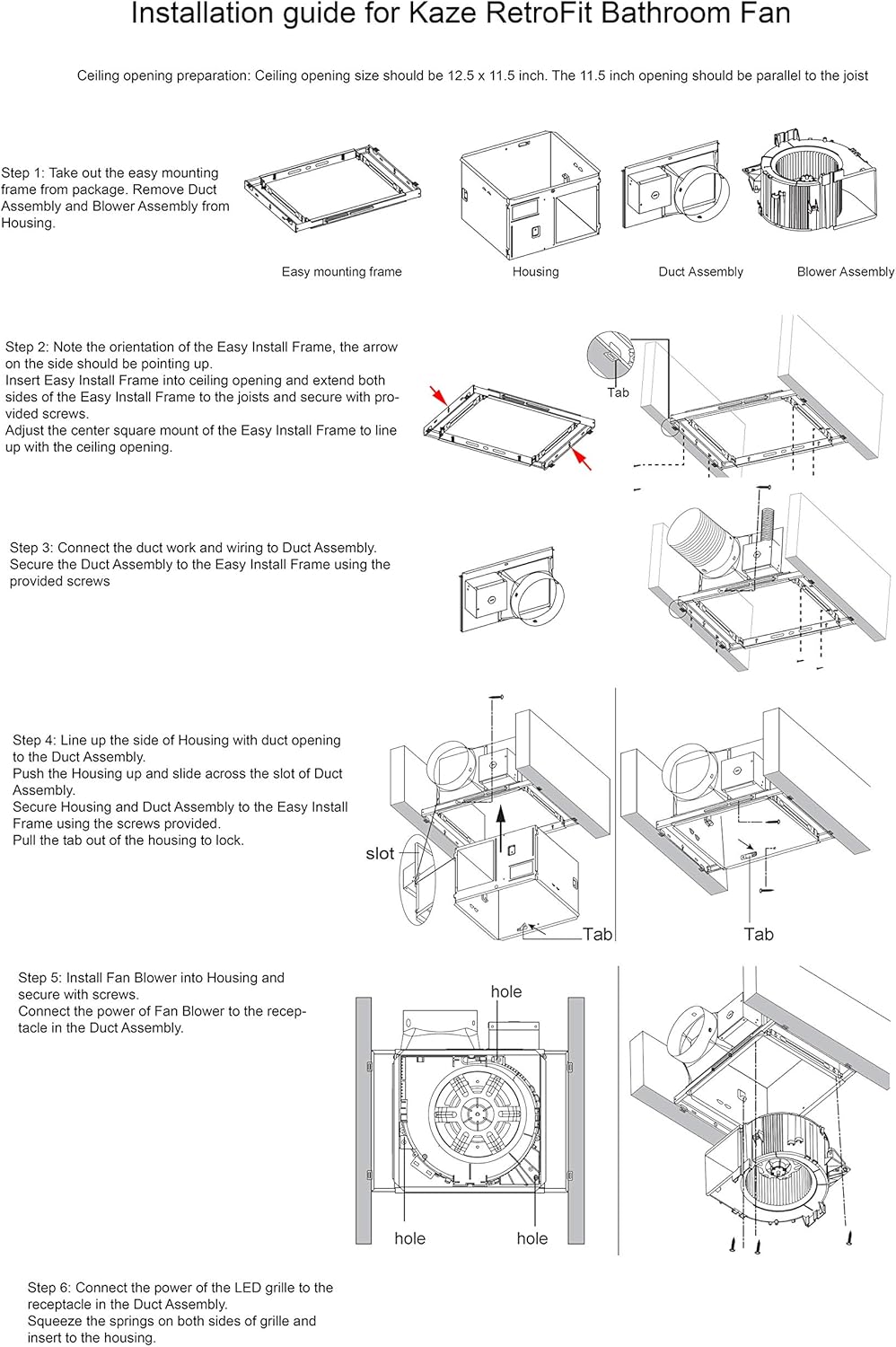 Installation guide for Kaze RetroFit Bathroom Fan

Ceiling opening preparation: Ceiling opening size should be 12.5 x 11.5 inch. The 11.5 inch opening should be parallel to the joist

Step 1: Take out the easy mounting frame from package. Remove Duct Assembly and Blower Assembly from Housing.

Easy mounting frame

Housing

Duct Assembly

Blower Assembly

Step 2: Note the orientation of the Easy Install Frame, the arrow on the side should be pointing up.
Insert Easy Install Frame into ceiling opening and extend both sides of the Easy Install Frame to the joists and secure with provided screws.
Adjust the center square mount of the Easy Install Frame to line up with the ceiling opening.

Tab

Step 3: Connect the duct work and wiring to Duct Assembly. Secure the Duct Assembly to the Easy Install Frame using the provided screws

Step 4: Line up the side of Housing with duct opening to the Duct Assembly.
Push the Housing up and slide across the slot of Duct Assembly.
Secure Housing and Duct Assembly to the Easy Install Frame using the screws provided.
Pull the tab out of the housing to lock.

slot

Tab

Tab

Step 5: Install Fan Blower into Housing and secure with screws.
Connect the power of Fan Blower to the receptacle in the Duct Assembly.

hole

hole

hole

Step 6: Connect the power of the LED grille to the receptacle in the Duct Assembly.
Squeeze the springs on both sides of grille and insert to the housing.