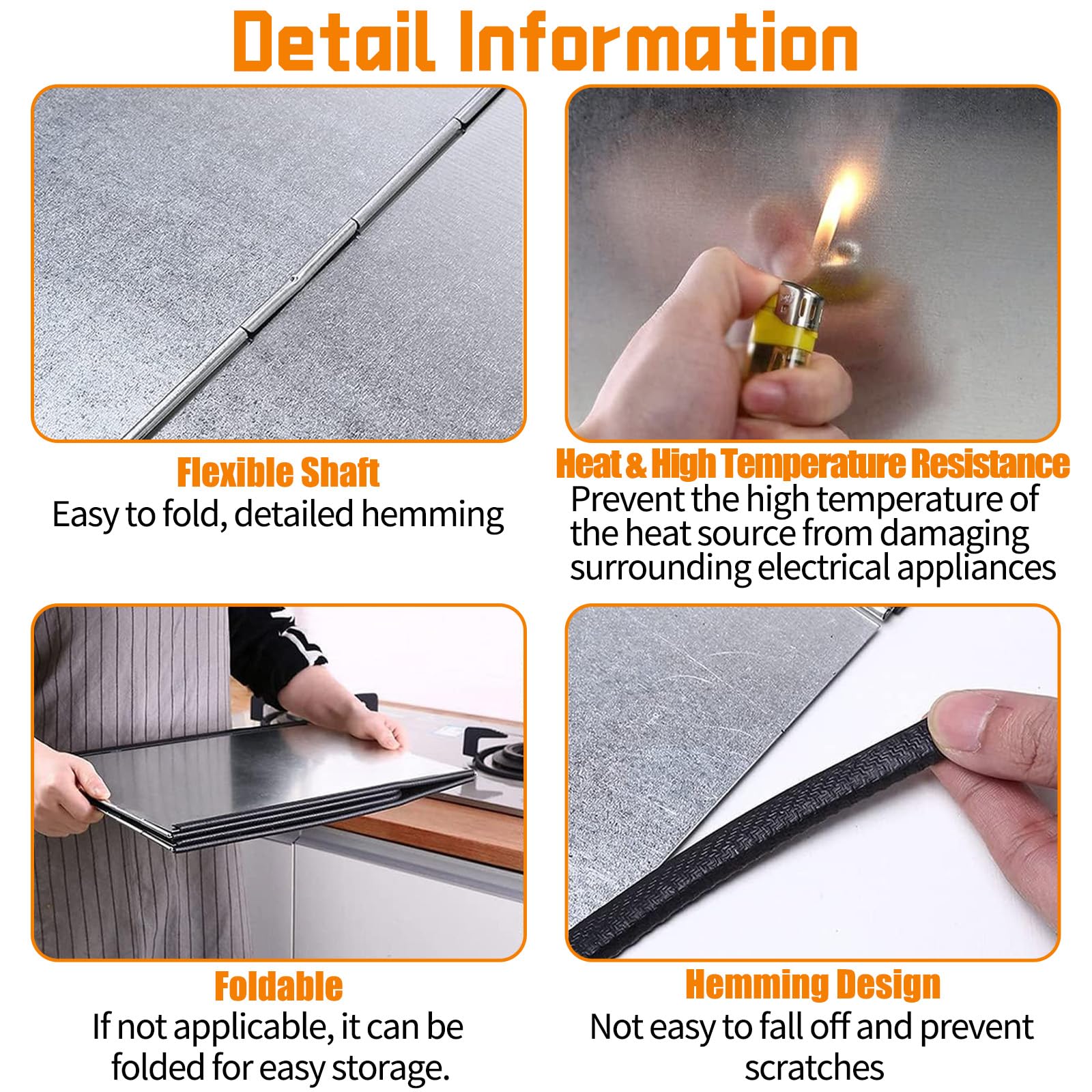 Detail Information

Flexible Shaft
Easy to fold, detailed hemming

Heat & High Temperature Resistance
Prevent the high temperature of the heat source from damaging surrounding electrical appliances

Foldable
If not applicable, it can be folded for easy storage.

Hemming Design
Not easy to fall off and prevent scratches