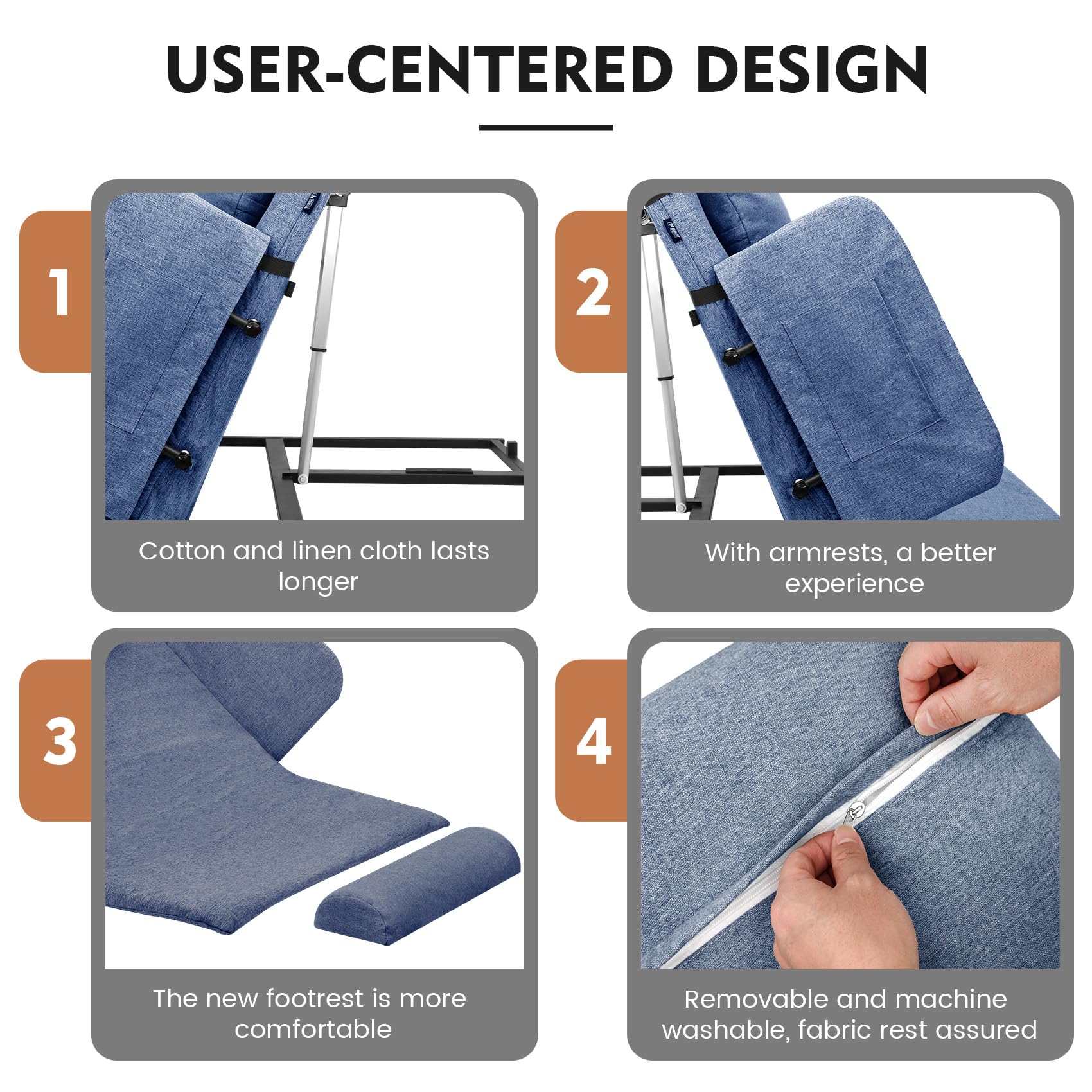 USER-CENTERED DESIGN

1

Cotton and linen cloth lasts longer

2

With armrests, a better experience

3

The new footrest is more comfortable

4

Removable and machine washable, fabric rest assured