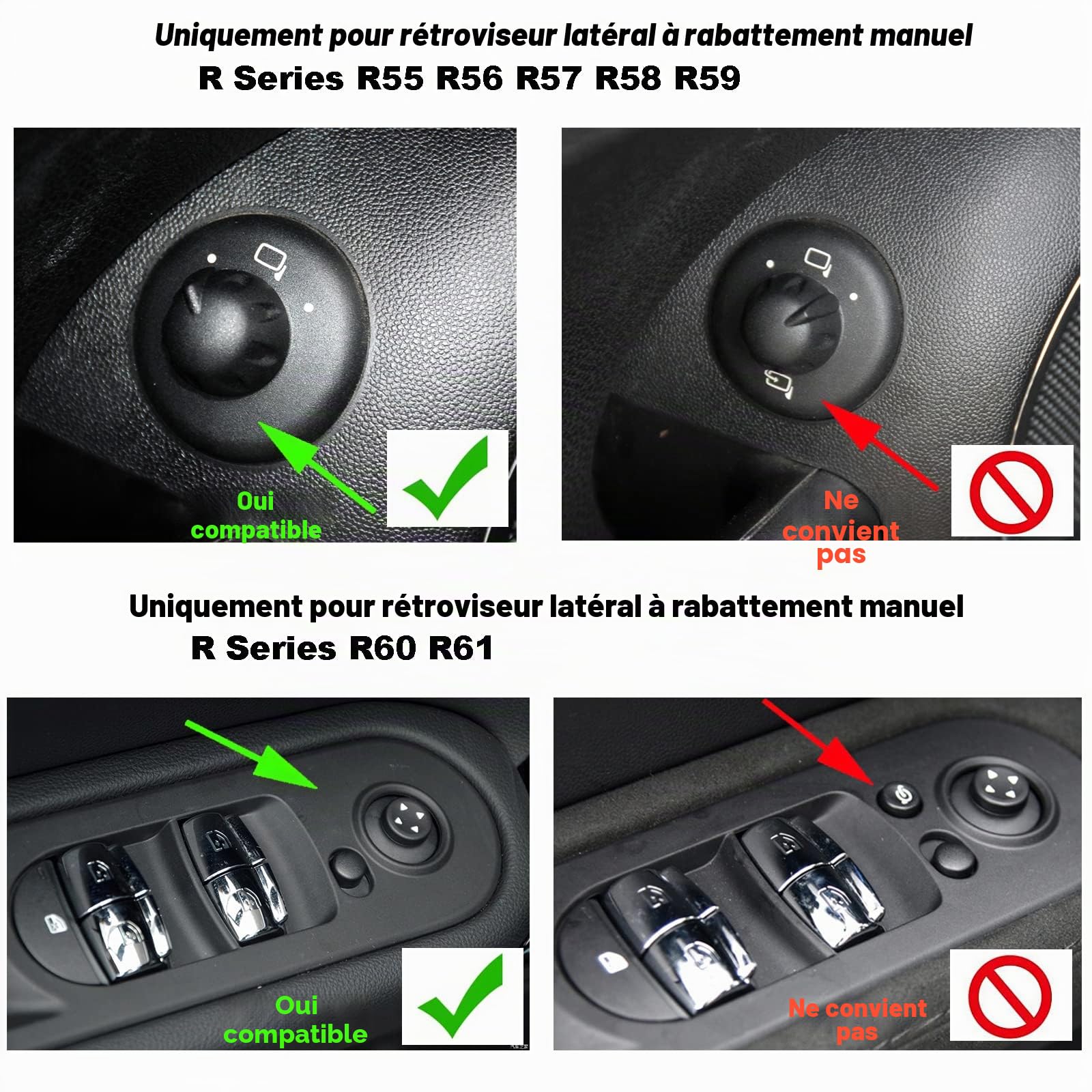 Uniquement pour rétroviseur latéral à rabattement manuel
R Series R55 R56 R57 R58 R59

Oui compatible

Ne convient pas

Uniquement pour rétroviseur latéral à rabattement manuel
R Series R60 R61

Oui compatible

Ne convient pas