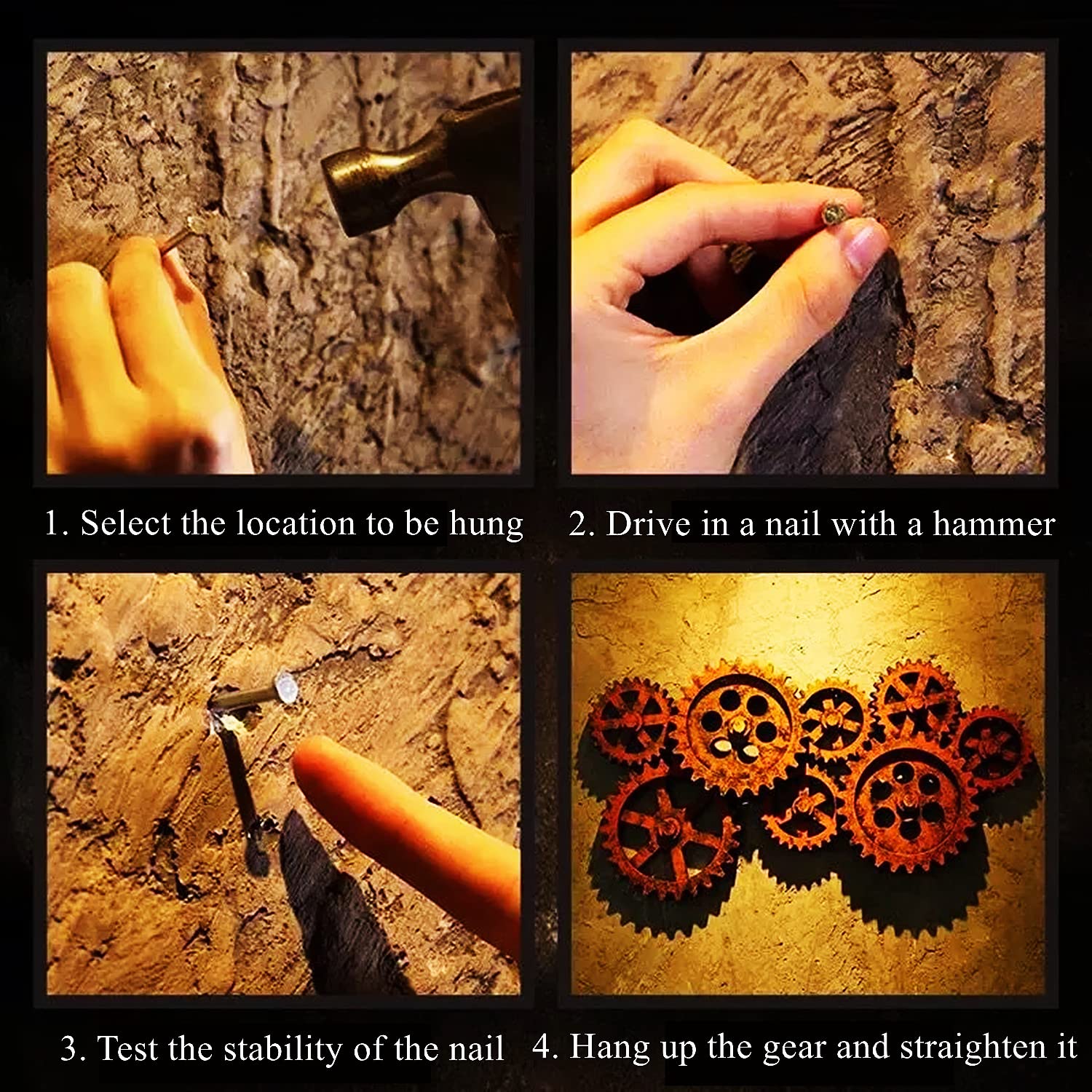 1. Select the location to be hung

2. Drive in a nail with a hammer

3. Test the stability of the nail

4. Hang up the gear and straighten it