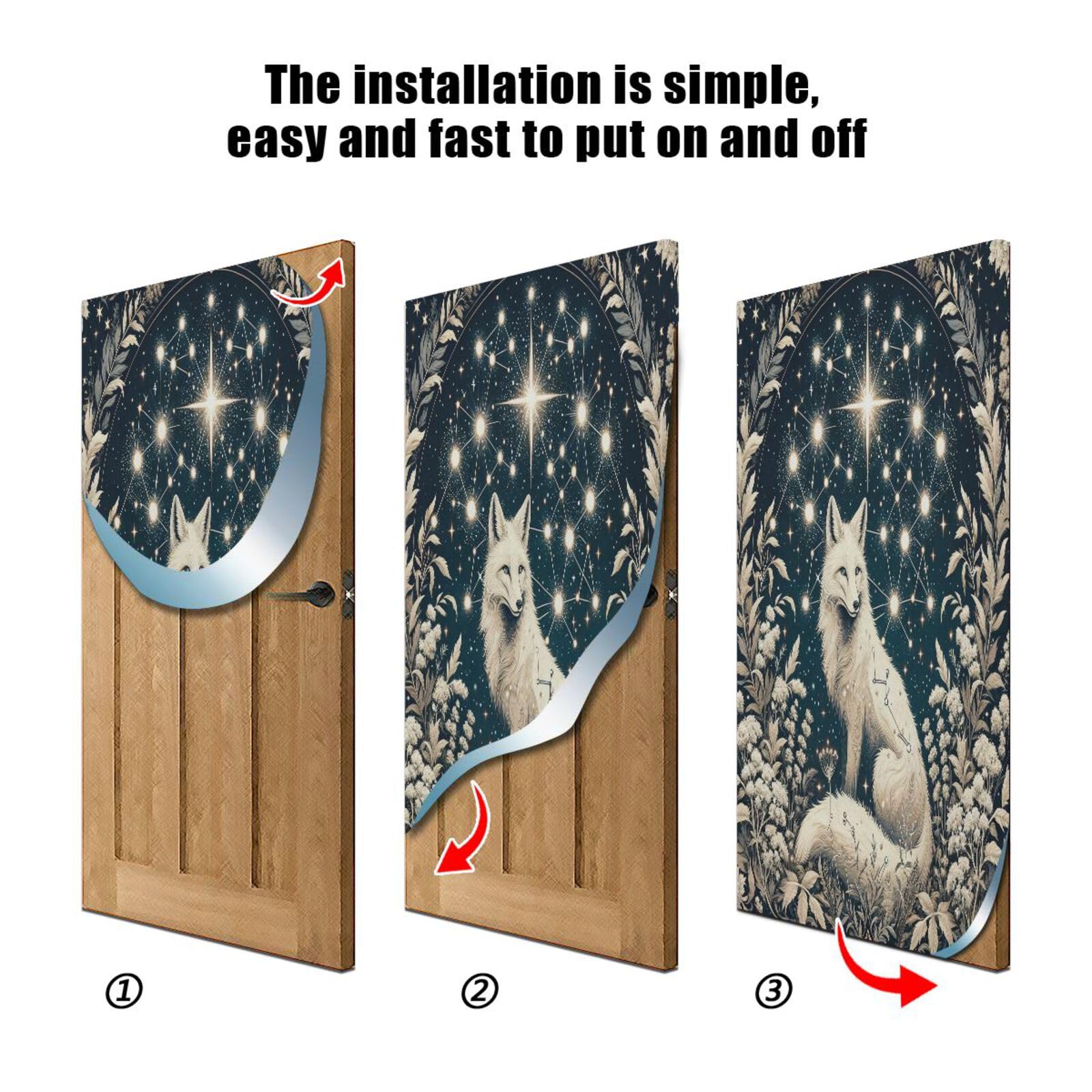 The installation is simple, easy and fast to put on and off

①

②

③