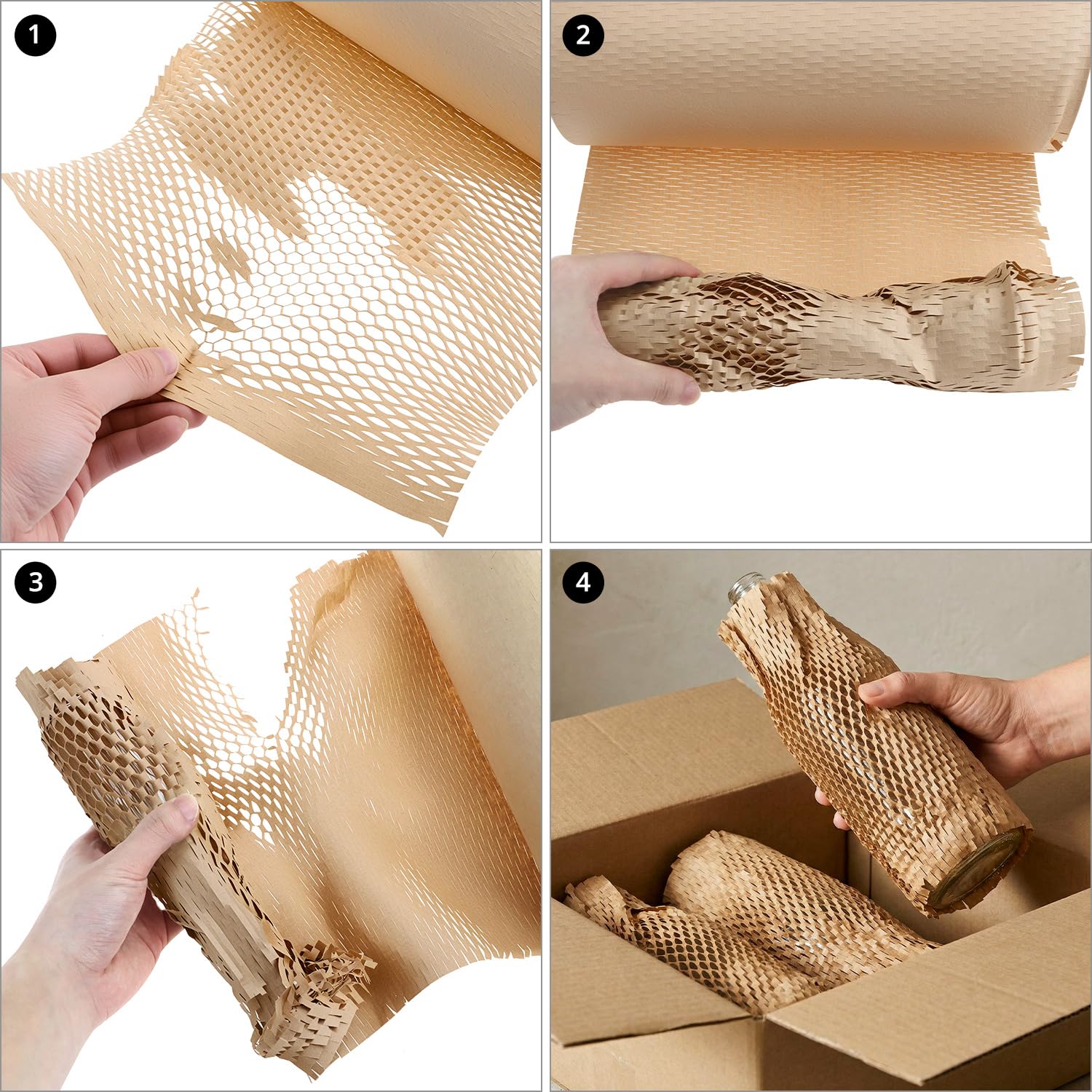 1

2

3

4