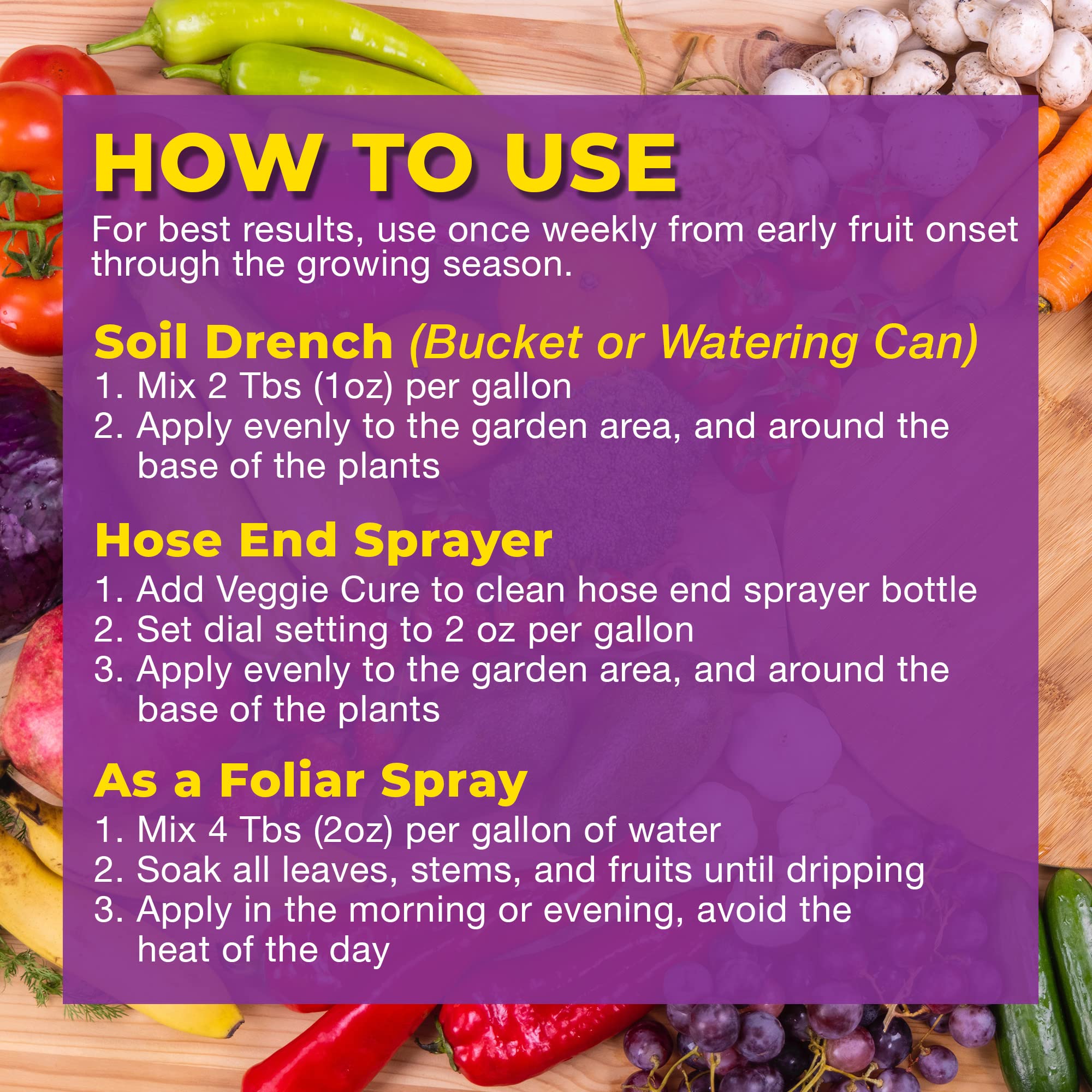 HOW TO USE

For best results, use once weekly from early fruit onset through the growing season.

Soil Drench (Bucket or Watering Can)
1. Mix 2 Tbs (1oz) per gallon
2. Apply evenly to the garden area, and around the base of the plants

Hose End Sprayer
1. Add Veggie Cure to clean hose end sprayer bottle
2. Set dial setting to 2 oz per gallon
3. Apply evenly to the garden area, and around the base of the plants

As a Foliar Spray
1. Mix 4 Tbs (2oz) per gallon of water
2. Soak all leaves, stems, and fruits until dripping
3. Apply in the morning or evening, avoid the heat of the day