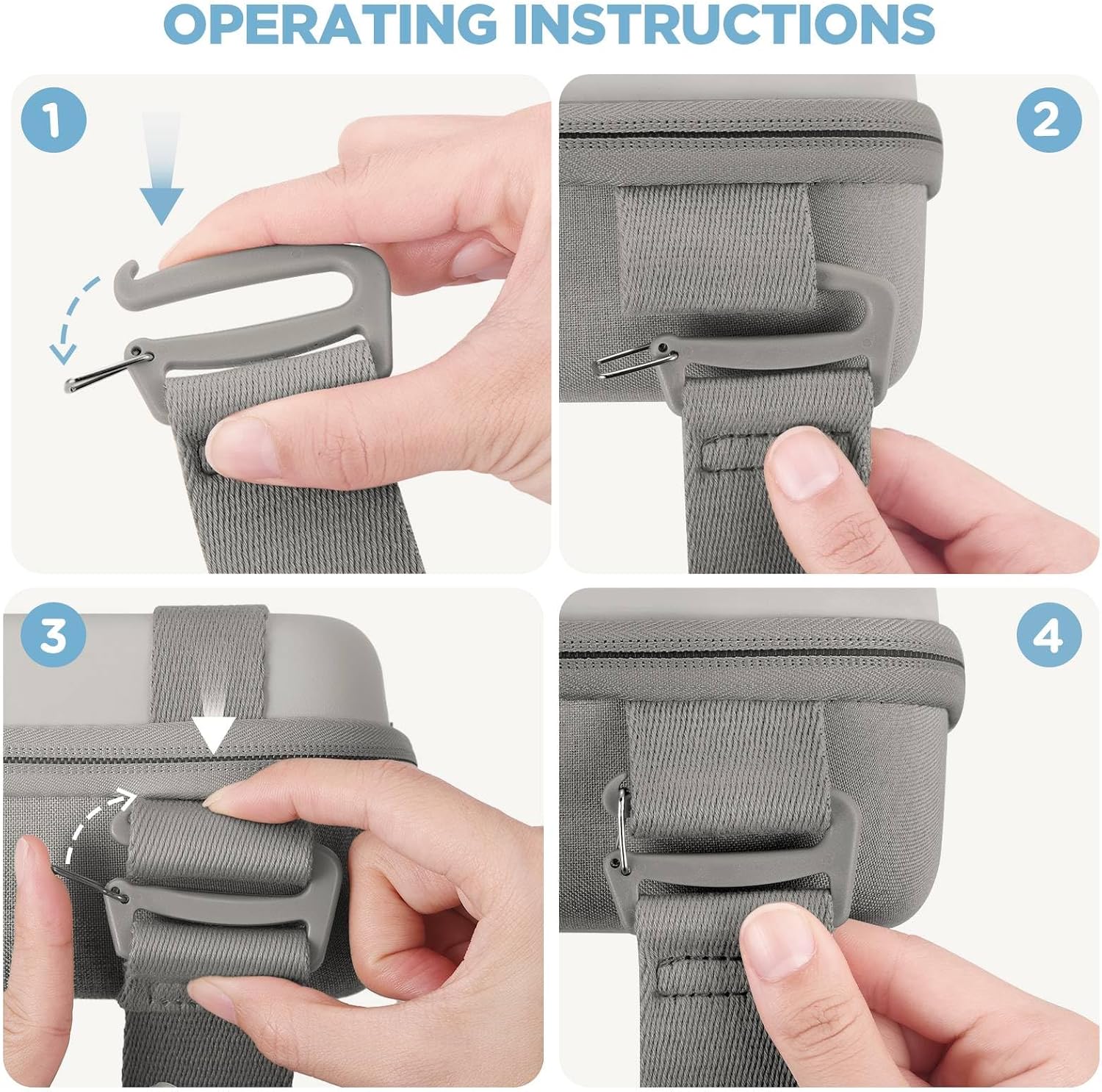 OPERATING INSTRUCTIONS

1

2

3

4