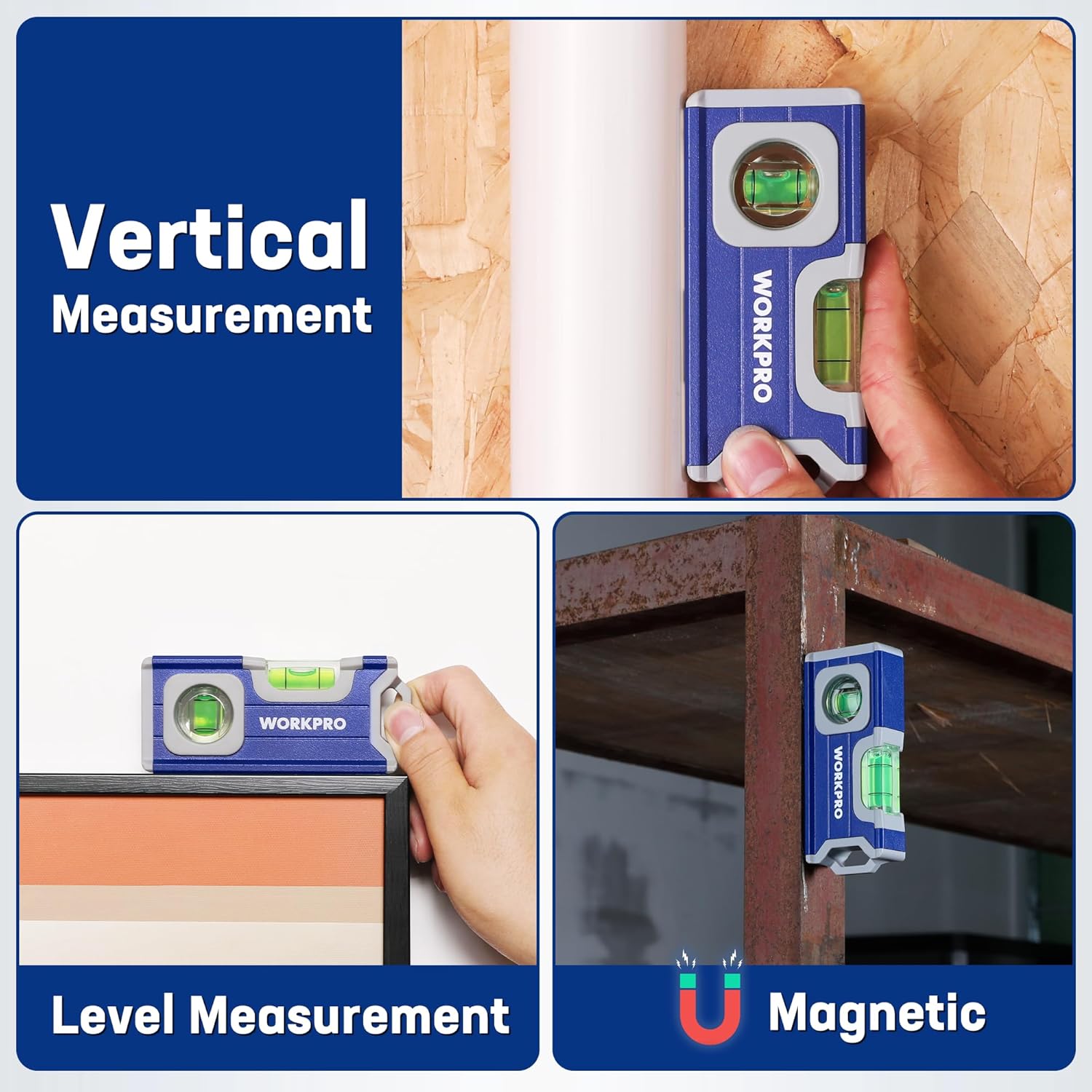 Vertical Measurement

WORKPRO

WORKPRO

Level Measurement

WORKPRO

Magnetic